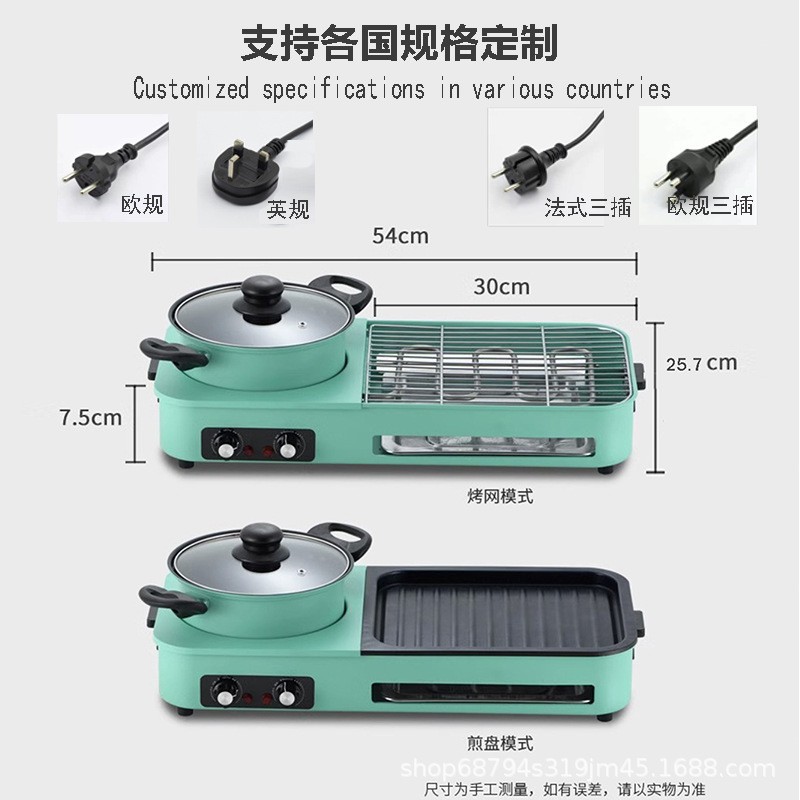 支持各国规格定制

Customized specifications in various countries

欧规

英规

法式三插

欧规三插

54cm

30cm

25.7cm

7.5cm

烤网模式

煎盘模式

shop68794s319jm45.1688.com

尺寸为手工测量，如有误差，请以实物为准