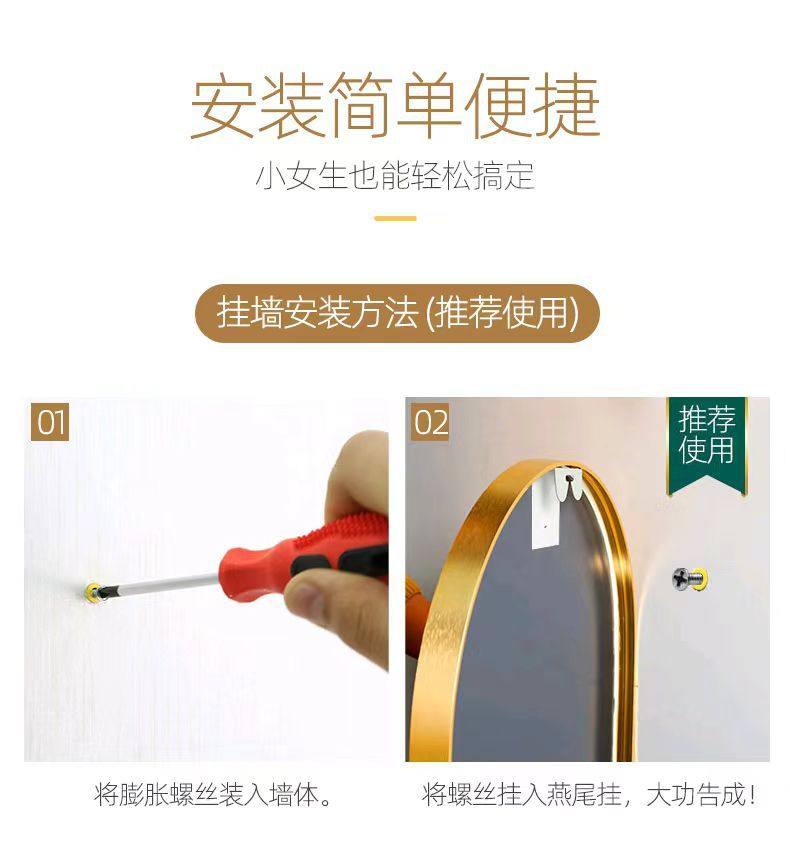 安装简单便捷

小女生也能轻松搞定

挂墙安装方法 (推荐使用)

01

将膨胀螺丝装入墙体。

02

推荐使用

将螺丝挂入燕尾挂，大功告成！