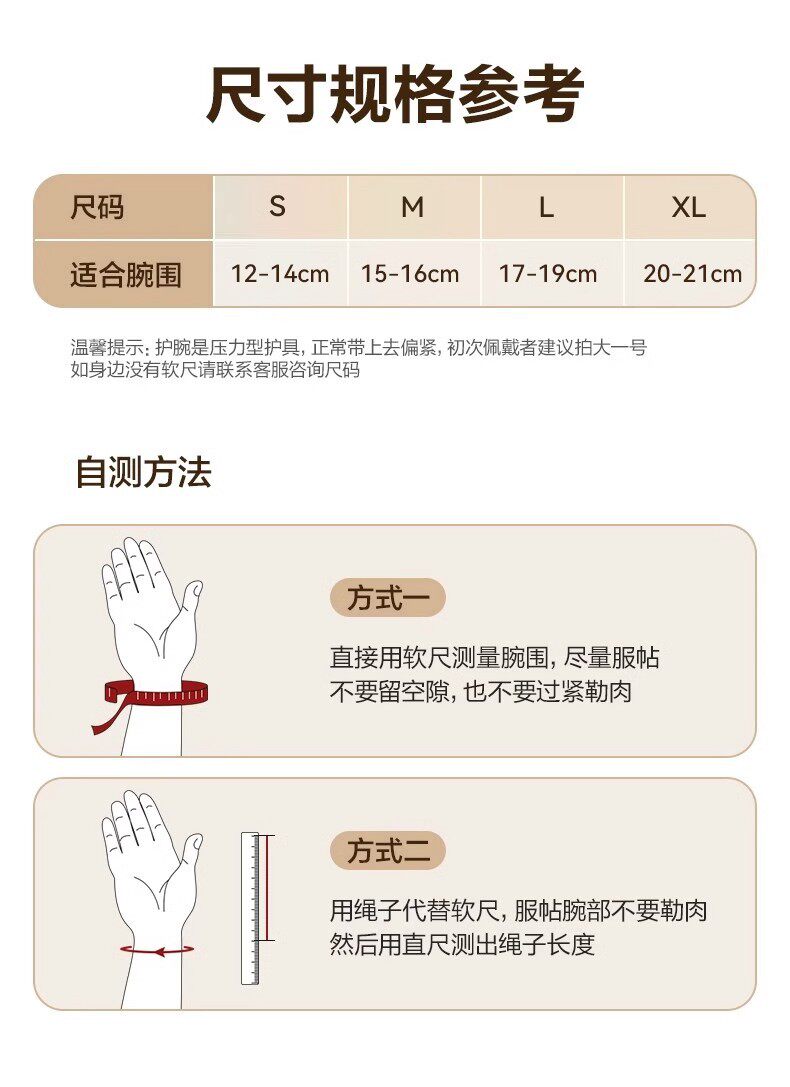 尺寸规格参考

| 尺码 | S | M | L | XL |
|---|---|---|---|---|
| 适合腕围 | 12-14cm | 15-16cm | 17-19cm | 20-21cm |

温馨提示：护腕是压力型护具，正常带上去偏紧，初次佩戴者建议拍大一号
如身边没有软尺请联系客服咨询尺码

自测方法

方式一

直接用软尺测量腕围，尽量服帖
不要留空隙，也不要过紧勒肉

方式二

用绳子代替软尺，服帖腕部不要勒肉
然后用直尺测出绳子长度