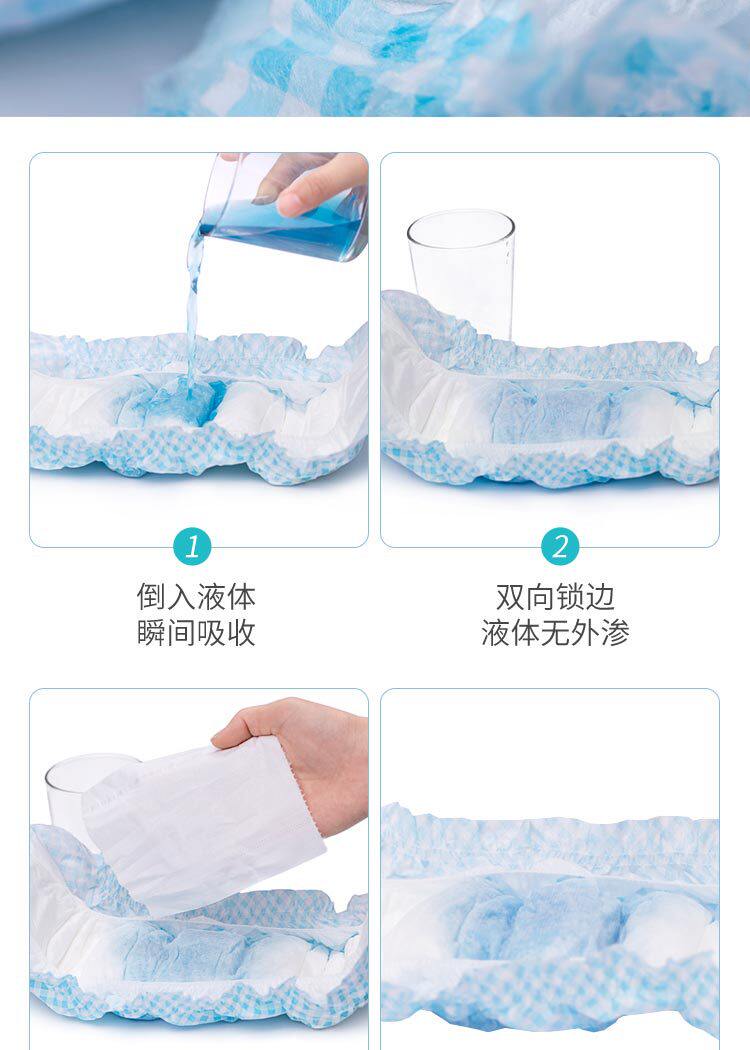 1

倒入液体
瞬间吸收

2

双向锁边
液体无外渗