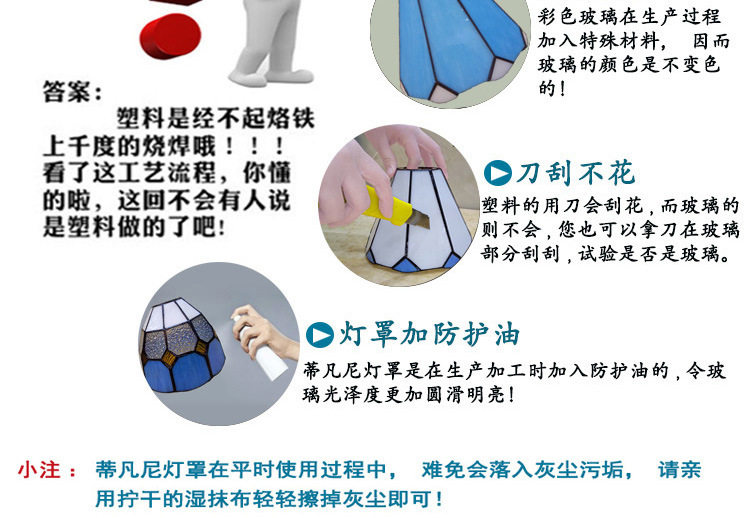 彩色玻璃在生产过程加入特殊材料， 因而玻璃的颜色是不变色的！

答案：
塑料是经不起烙铁上千度的烧焊哦！！！看了这工艺流程，你懂的啦，这回不会有人说是塑料做的了吧！

刀刮不花
塑料的用刀会刮花，而玻璃的则不会，您也可以拿刀在玻璃部分刮刮，试验是否是玻璃。

灯罩加防护油
蒂凡尼灯罩是在生产加工时加入防护油的，令玻璃光泽度更加圆滑明亮！

小注： 蒂凡尼灯罩在平时使用过程中， 难免会落入灰尘污垢， 请亲用拧干的湿抹布轻轻擦掉灰尘即可！