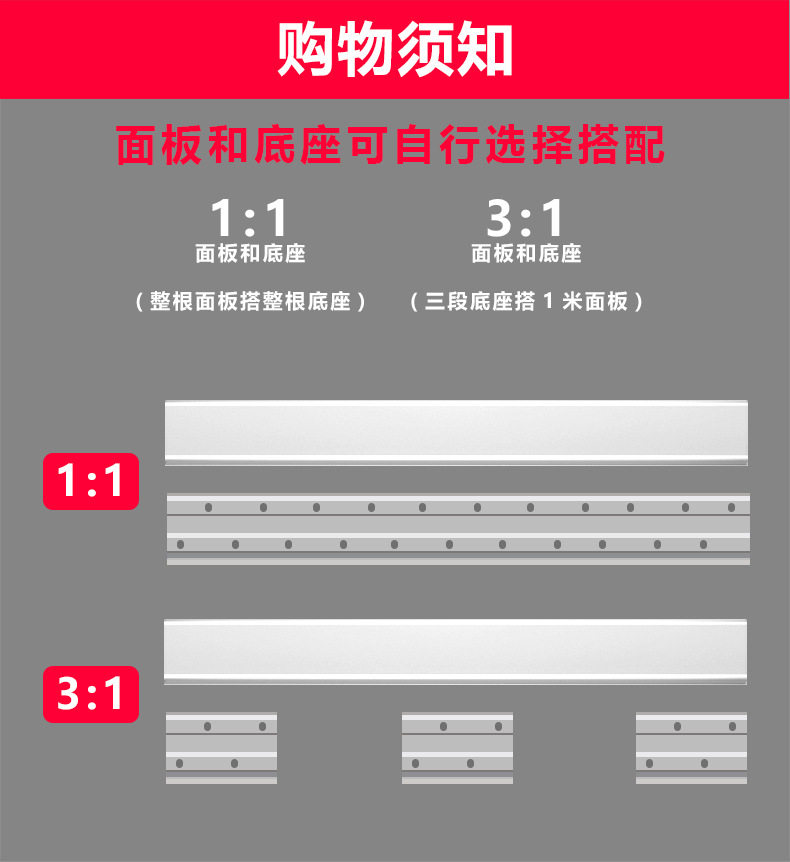 购物须知

面板和底座可自行选择搭配

1:1
面板和底座

（整根面板搭整根底座）

3:1
面板和底座

（三段底座搭 1 米面板）

1:1

3:1