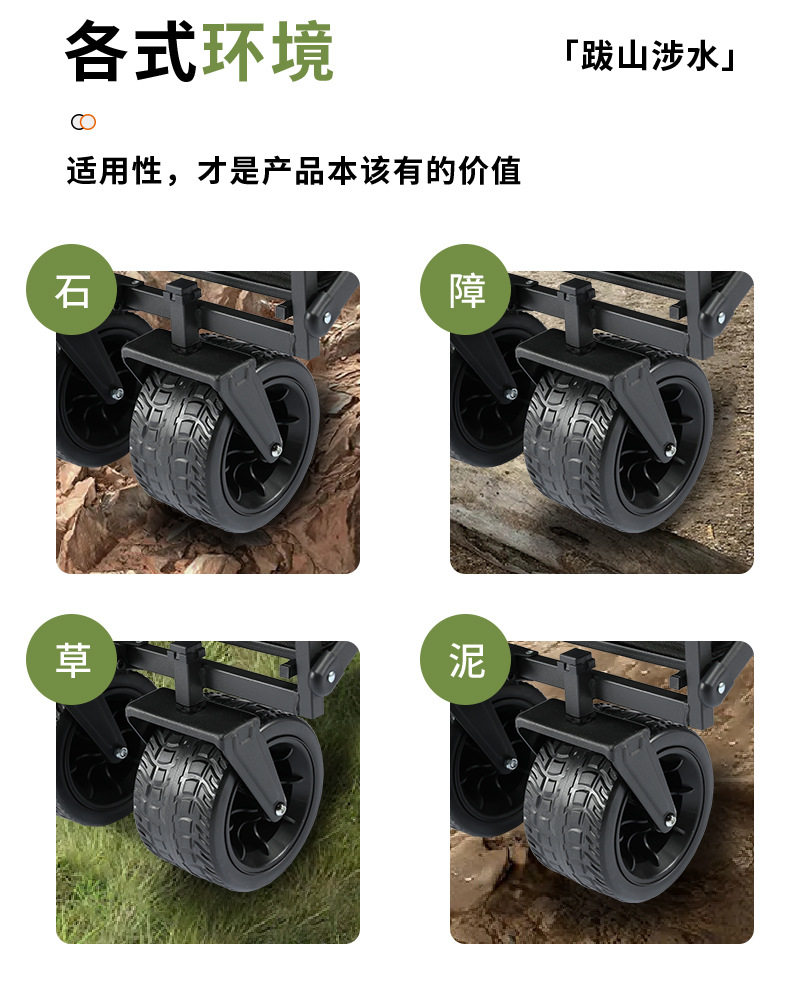 各式环境

「跋山涉水」

适用性，才是产品本该有的价值

石

障

草

泥