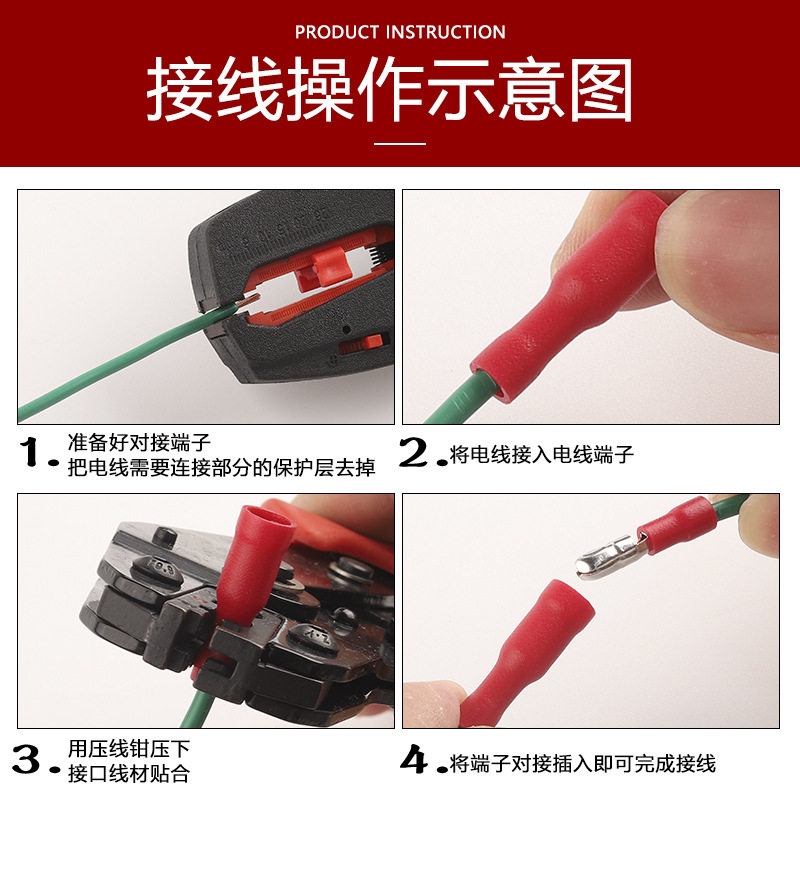 PRODUCT INSTRUCTION

接线操作示意图

1. 准备好对接端子
把电线需要连接部分的保护层去掉

2. 将电线接入电线端子

3. 用压线钳压下
接口线材贴合

4. 将端子对接插入即可完成接线