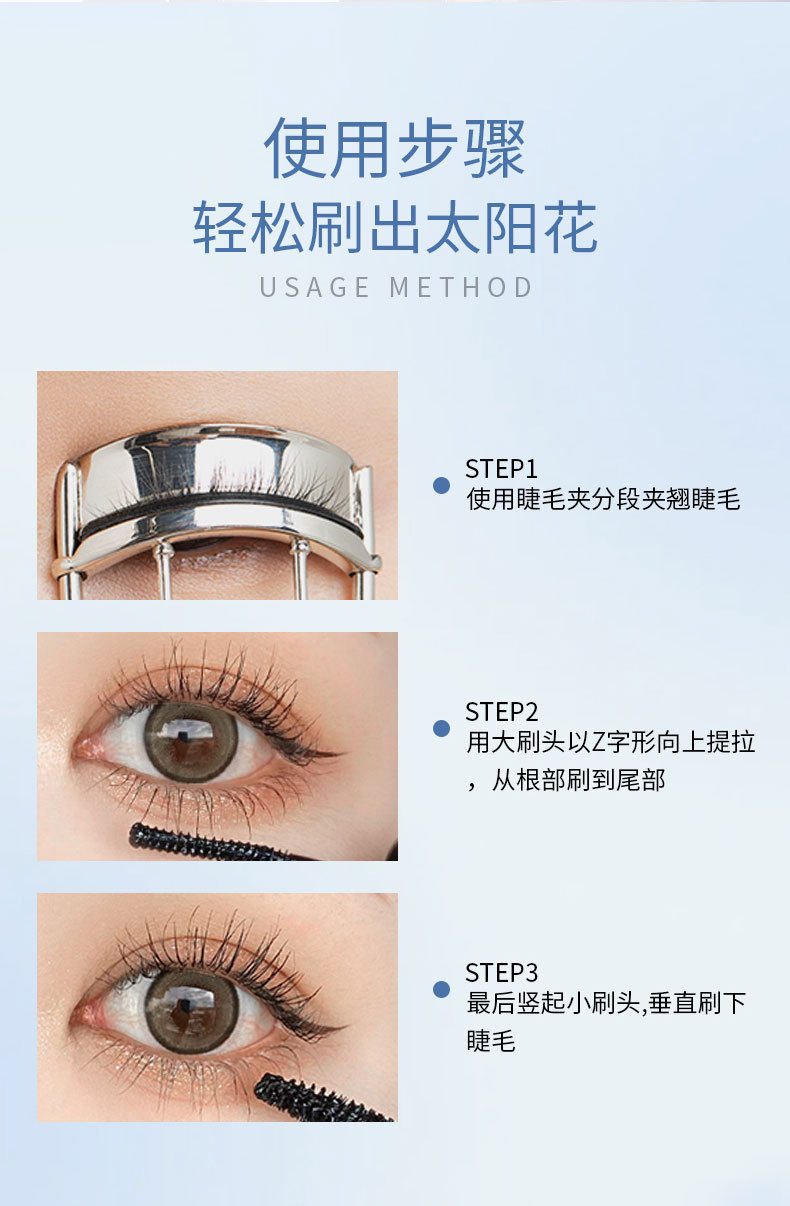 使用步骤
轻松刷出太阳花
USAGE METHOD

STEP1
使用睫毛夹分段夹翘睫毛

STEP2
用大刷头以Z字形向上提拉，从根部刷到尾部

STEP3
最后竖起小刷头,垂直刷下睫毛