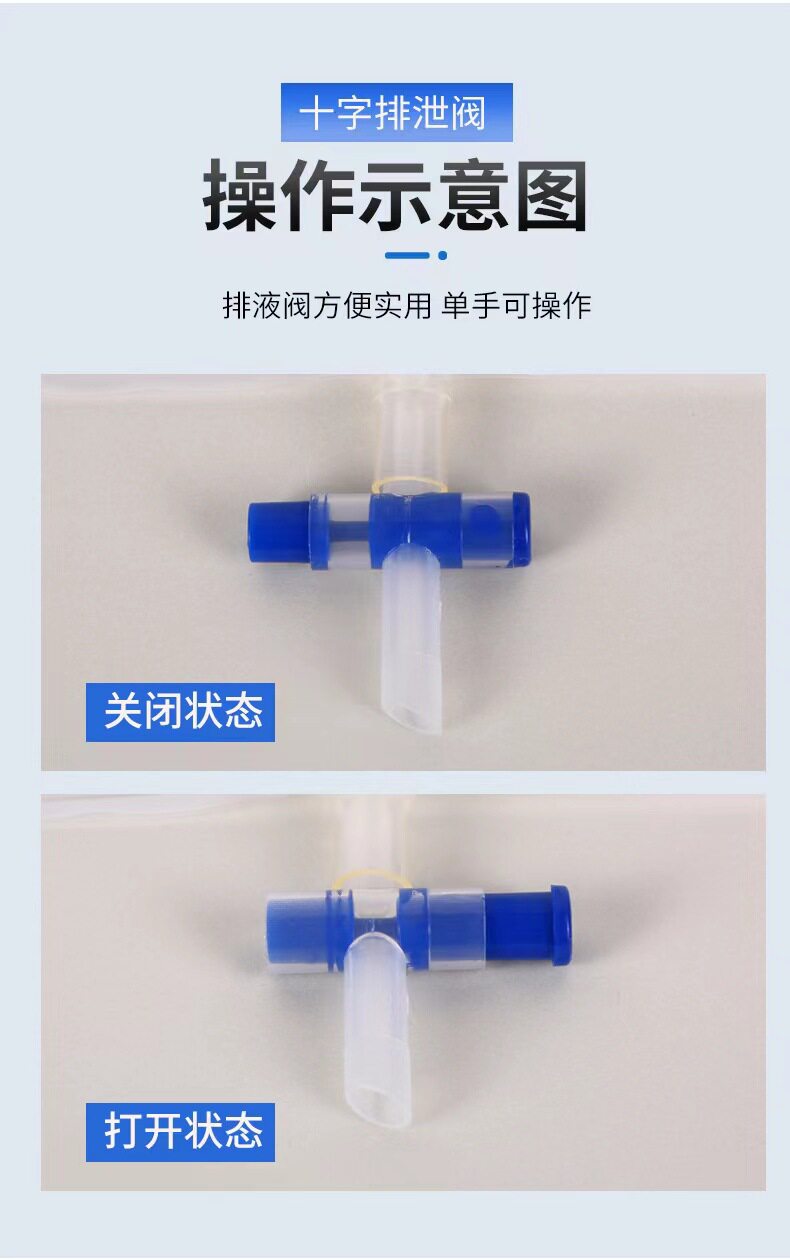 十字排泄阀

操作示意图

排液阀方便实用 单手可操作

关闭状态

打开状态