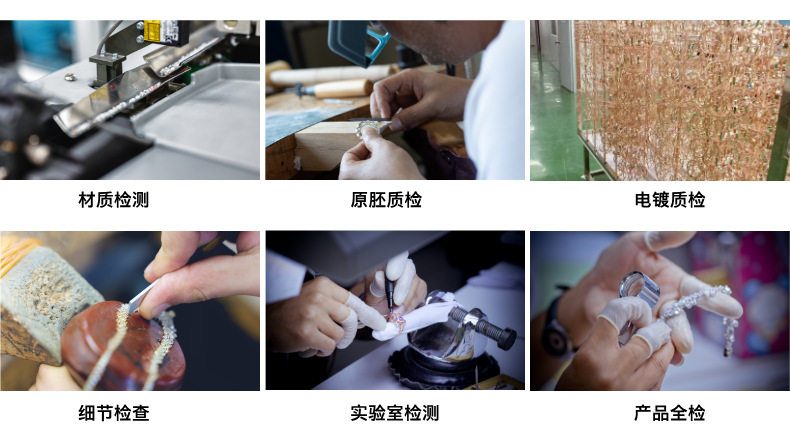 材质检测

原胚质检

电镀质检

细节检查

实验室检测

产品全检