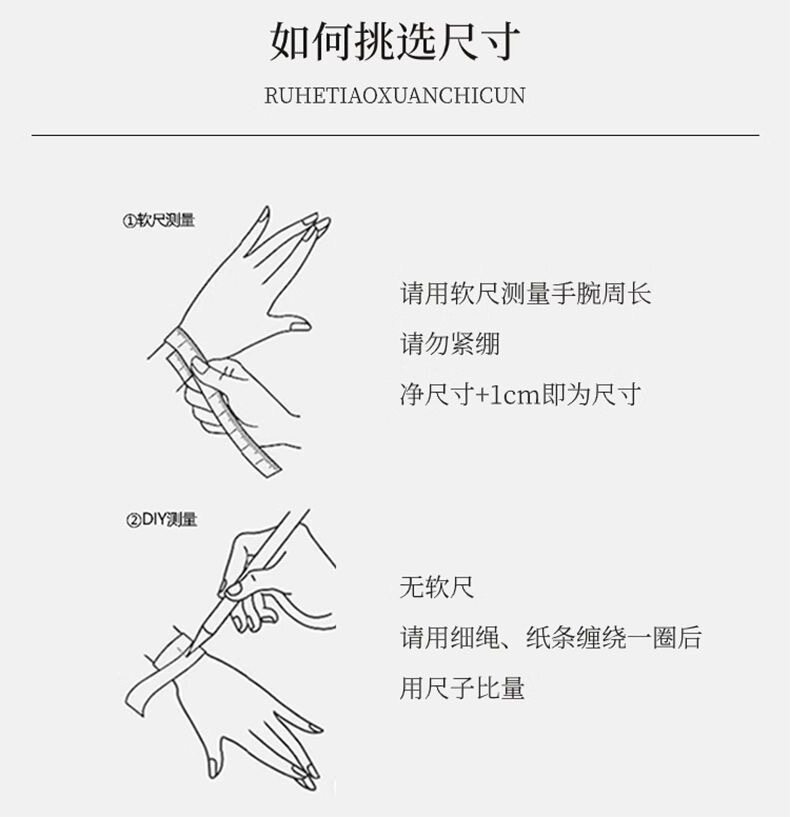 如何挑选尺寸

RUHETIAOXUANCHICUN

①软尺测量

请用软尺测量手腕周长

请勿紧绷

净尺寸+1cm即为尺寸

②DIY测量

无软尺

请用细绳、纸条缠绕一圈后

用尺子比量