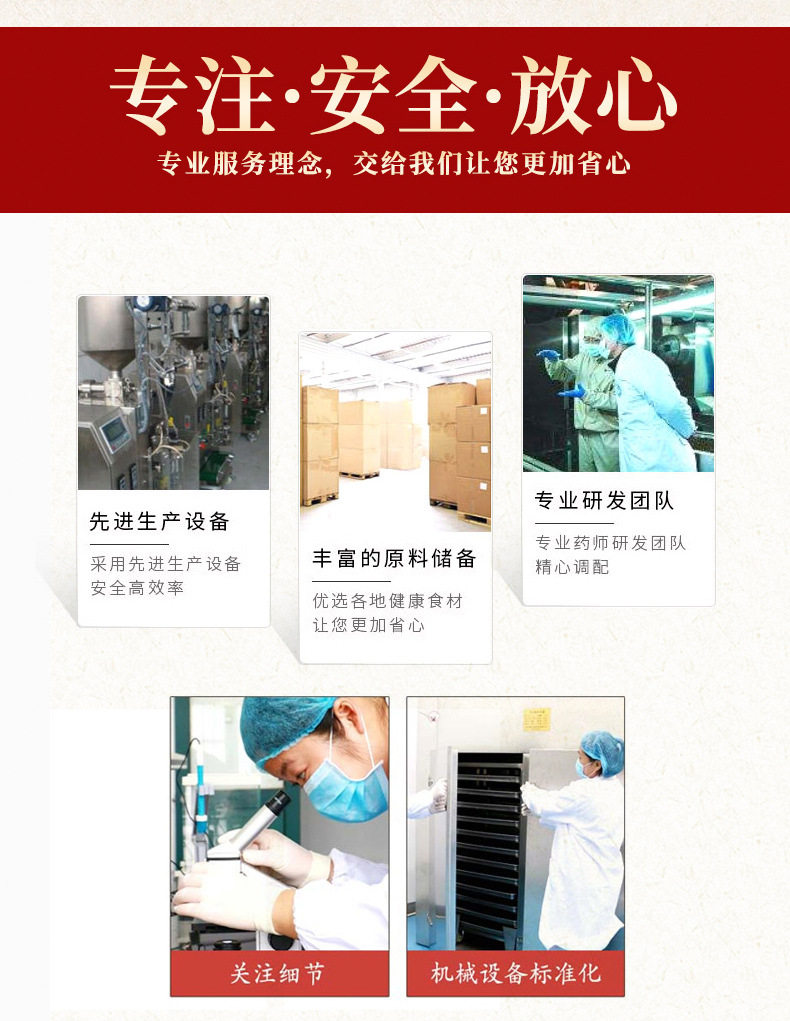 专注·安全·放心

专业服务理念，交给我们让您更加省心

先进生产设备

采用先进生产设备
安全高效率

丰富的原料储备

优选各地健康食材
让您更加省心

专业研发团队

专业药师研发团队
精心调配

关注细节

机械设备标准化