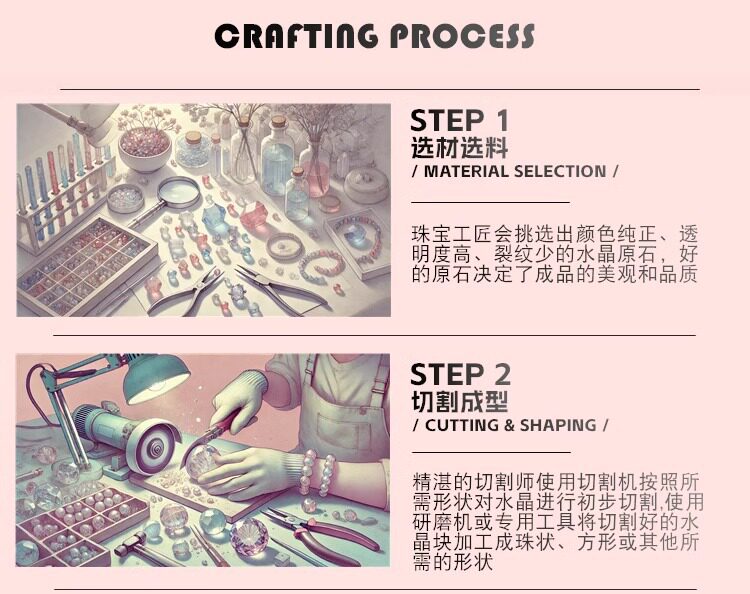 CRAFTING PROCESS

STEP 1
选材选料
/ MATERIAL SELECTION /

珠宝工匠会挑选出颜色纯正、透明度高、裂纹少的水晶原石，好的原石决定了成品的美观和品质

STEP 2
切割成型
/ CUTTING & SHAPING /

精湛的切割师使用切割机按照所需形状对水晶进行初步切割,使用研磨机或专用工具将切割好的水晶块加工成珠状、方形或其他所需的形状