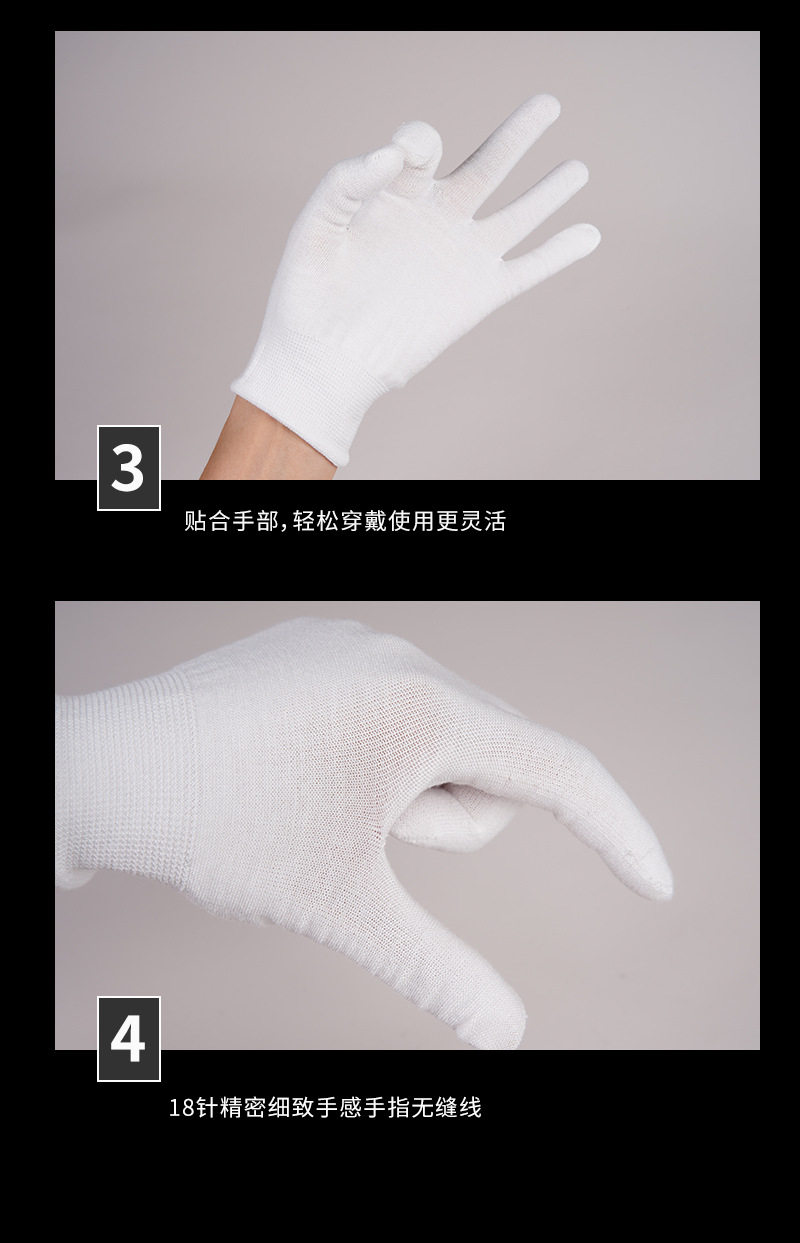 3

贴合手部，轻松穿戴使用更灵活

4

18针精密细致手感手指无缝线