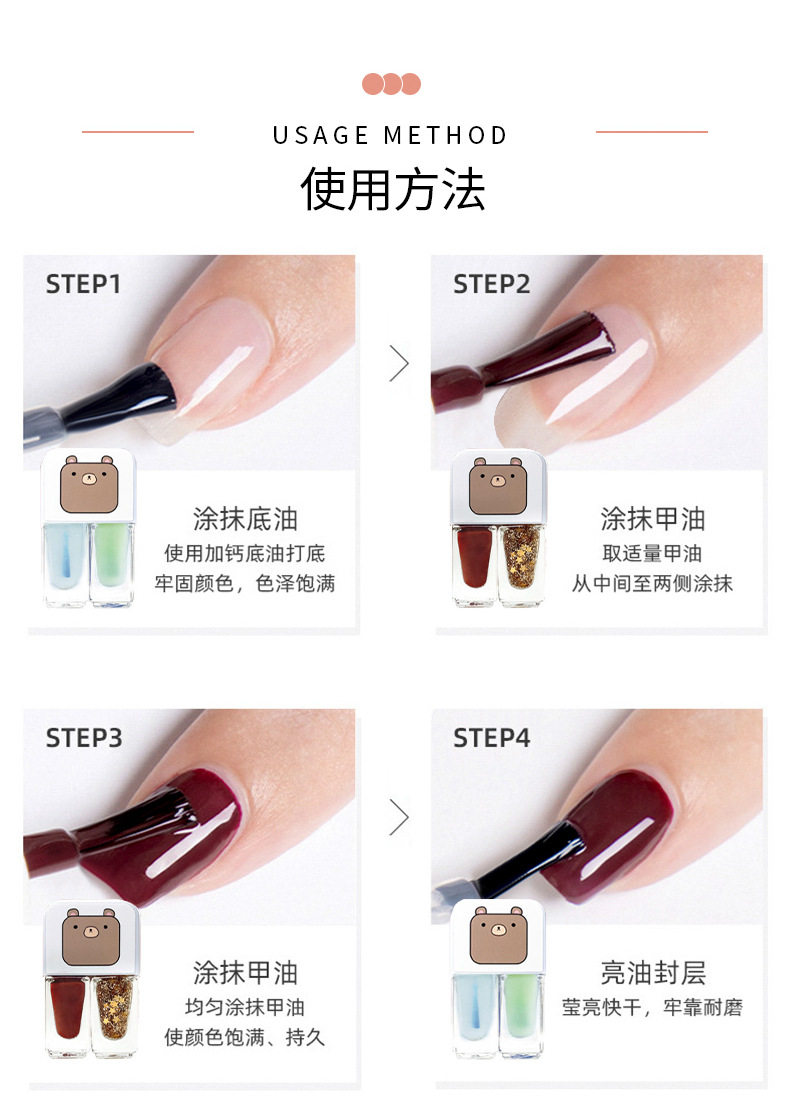 USAGE METHOD
使用方法

STEP1
涂抹底油
使用加钙底油打底
牢固颜色，色泽饱满

STEP2
涂抹甲油
取适量甲油
从中间至两侧涂抹

STEP3
涂抹甲油
均匀涂抹甲油
使颜色饱满、持久

STEP4
亮油封层
莹亮快干，牢靠耐磨