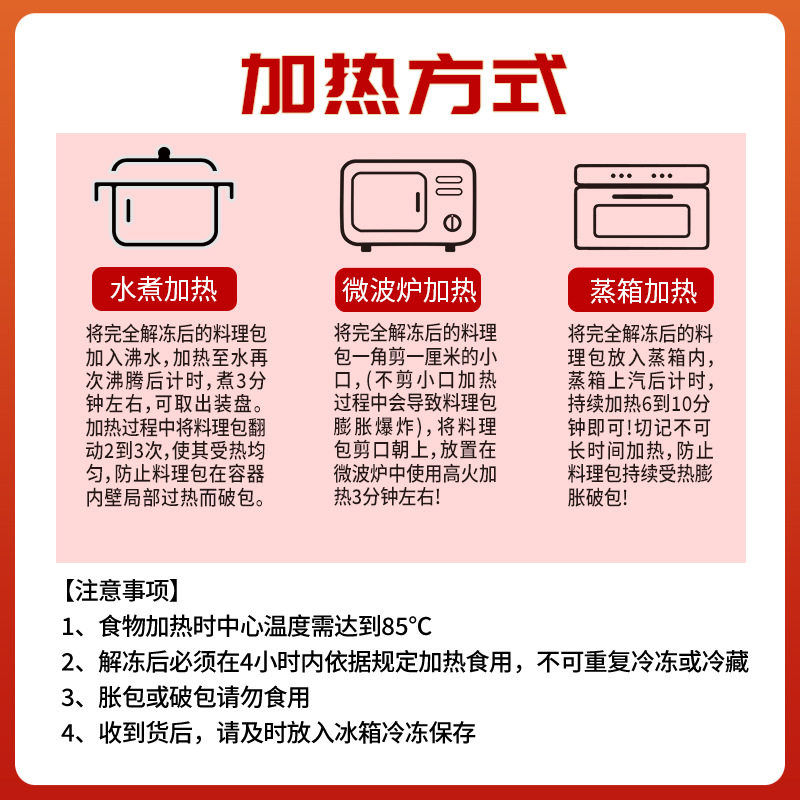 加热方式

水煮加热

将完全解冻后的料理包加入沸水，加热至水再次沸腾后计时，煮3分钟左右，可取出装盘。加热过程中将料理包翻动2到3次，使其受热均匀，防止料理包在容器内壁局部过热而破包。

微波炉加热

将完全解冻后的料理包一角剪一厘米的小口，（不剪小口加热过程中会导致料理包膨胀爆炸），将料理包剪口朝上，放置在微波炉中使用高火加热3分钟左右！

蒸箱加热

将完全解冻后的料理包放入蒸箱内，蒸箱上汽后计时，持续加热6到10分钟即可！切记不可长时间加热，防止料理包持续受热膨胀破包！

【注意事项】
1、食物加热时中心温度需达到85°C
2、解冻后必须在4小时内依据规定加热食用，不可重复冷冻或冷藏
3、胀包或破包请勿食用
4、收到货后，请及时放入冰箱冷冻保存