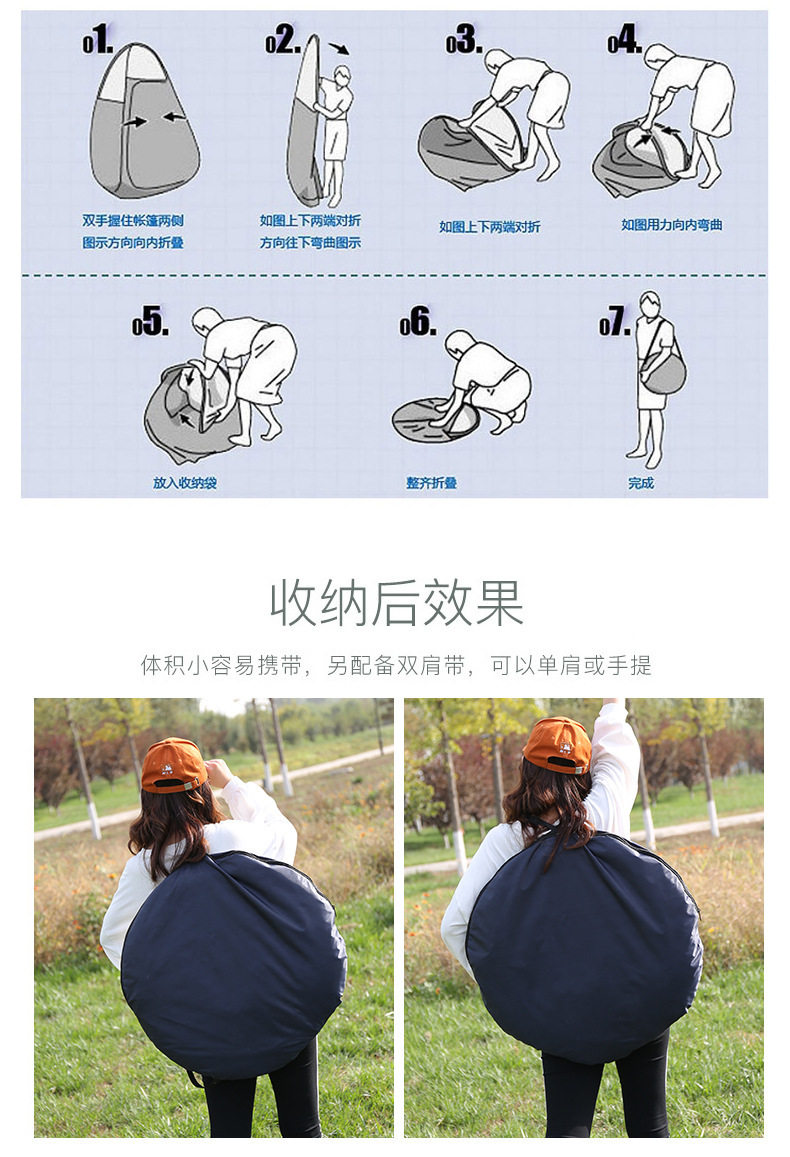 01.
双手握住帐篷两侧
图示方向向内折叠

02.
如图上下两端对折
方向往下弯曲图示

03.
如图上下两端对折

04.
如图用力向内弯曲

05.
放入收纳袋

06.
整齐折叠

07.
完成

收纳后效果

体积小容易携带，另配备双肩带，可以单肩或手提