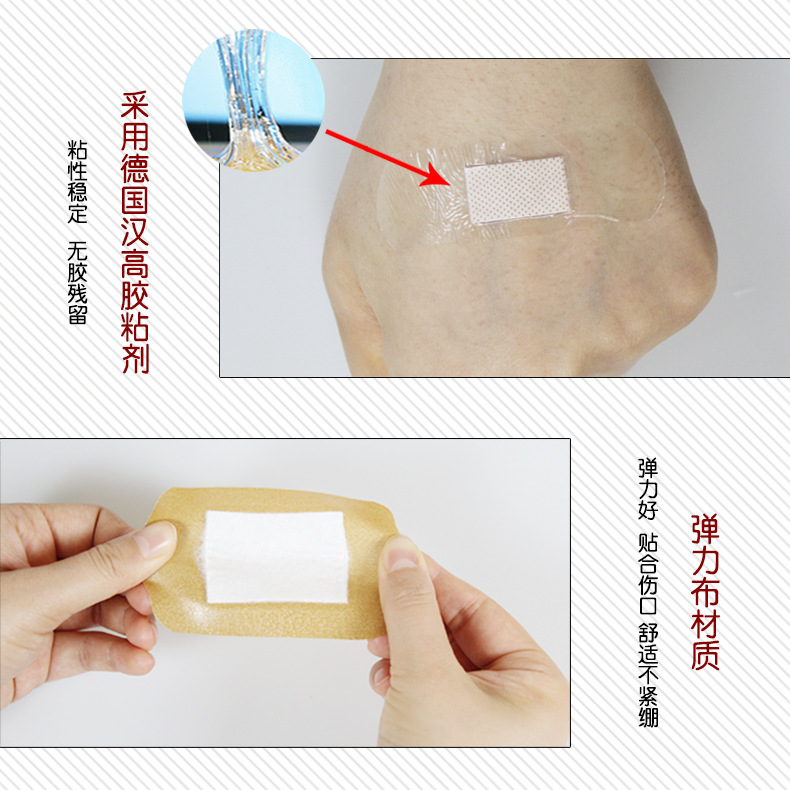 采用德国汉高胶粘剂

粘性稳定 无胶残留

弹力布材质

弹力好 贴合伤口 舒适不紧绷