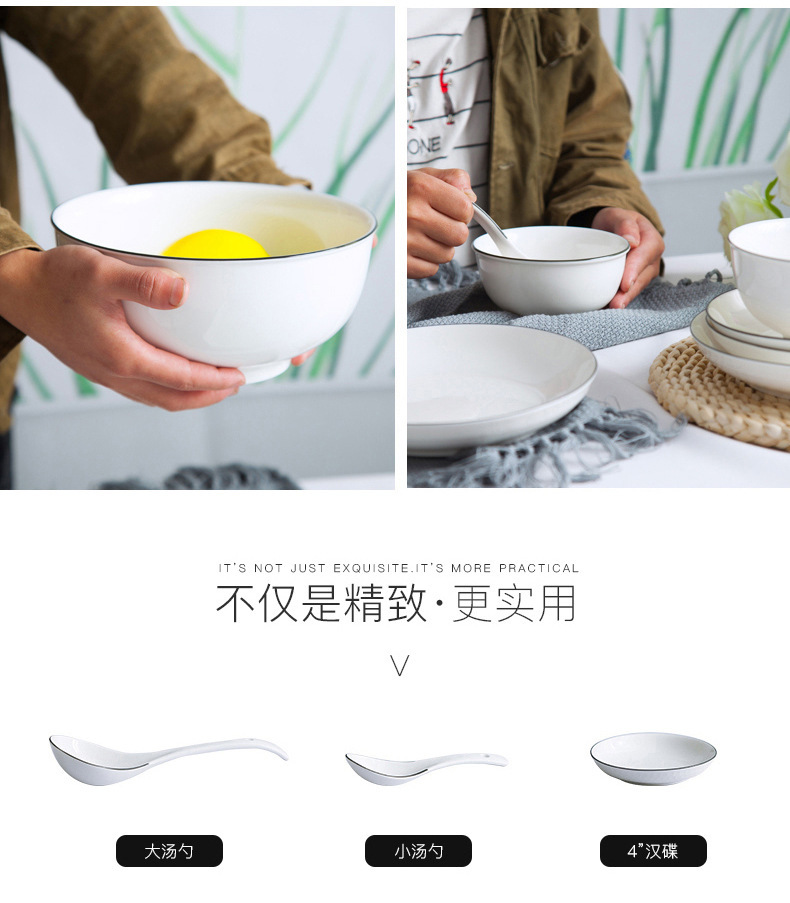 ONE

IT'S NOT JUST EXQUISITE.IT'S MORE PRACTICAL
不仅是精致·更实用
V

大汤勺

小汤勺

4"汉碟