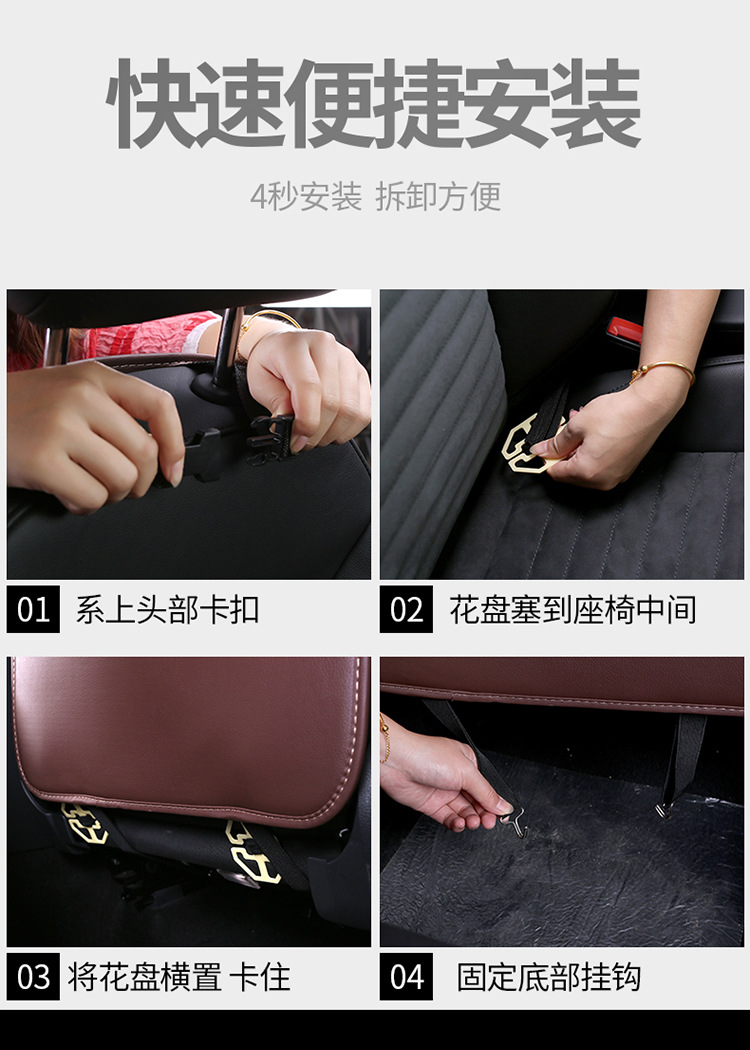 快速便捷安装

4秒安装 拆卸方便

01 系上头部卡扣

02 花盘塞到座椅中间

03 将花盘横置 卡住

04 固定底部挂钩