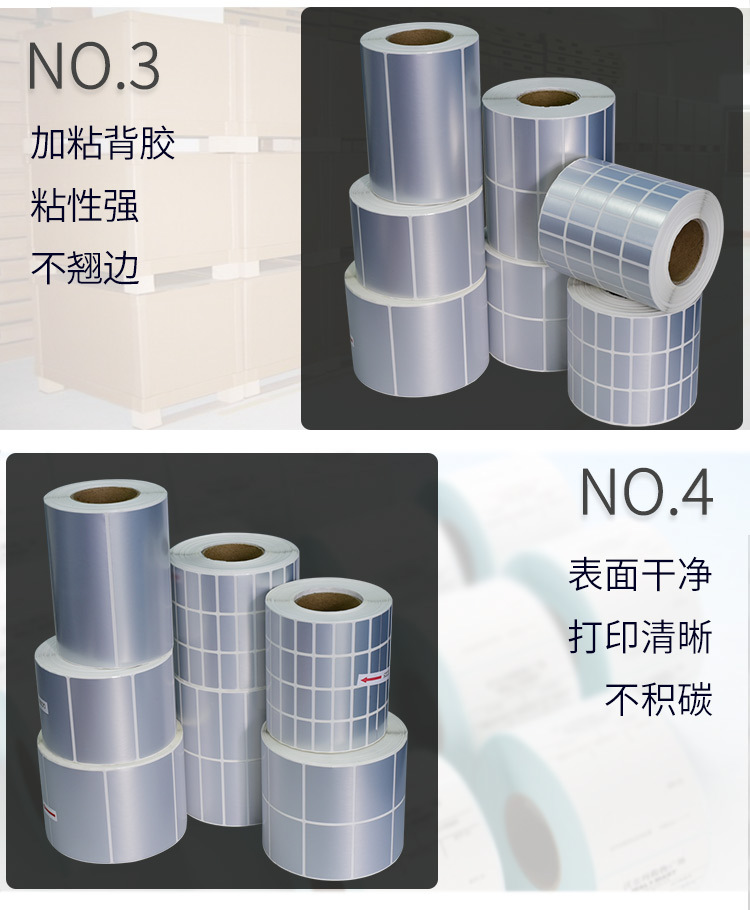 NO.3

加粘背胶

粘性强

不翘边

NO.4

表面干净

打印清晰

不积碳