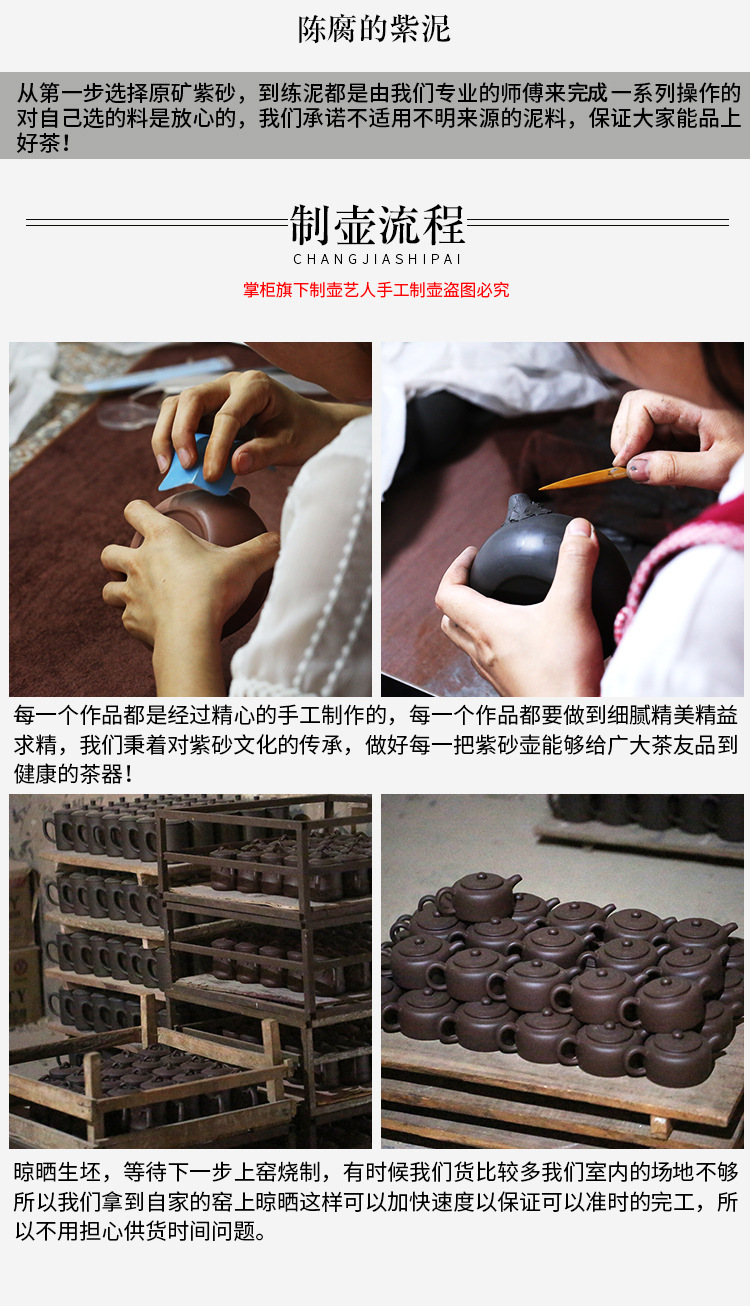 陈腐的紫泥

从第一步选择原矿紫砂，到练泥都是由我们专业的师傅来完成一系列操作的对自己选的料是放心的，我们承诺不适用不明来源的泥料，保证大家能品上好茶！

制壶流程

CHANGJIASHIPAI

掌柜旗下制壶艺人手工制壶盗图必究

每一个作品都是经过精心的手工制作的，每一个作品都要做到细腻精美精益求精，我们秉着对紫砂文化的传承，做好每一把紫砂壶能够给广大茶友品到健康的茶器！

晾晒生坯，等待下一步上窑烧制，有时候我们货比较多我们室内的场地不够所以我们拿到自家的窑上晾晒这样可以加快速度以保证可以准时的完工，所以不用担心供货时间问题。