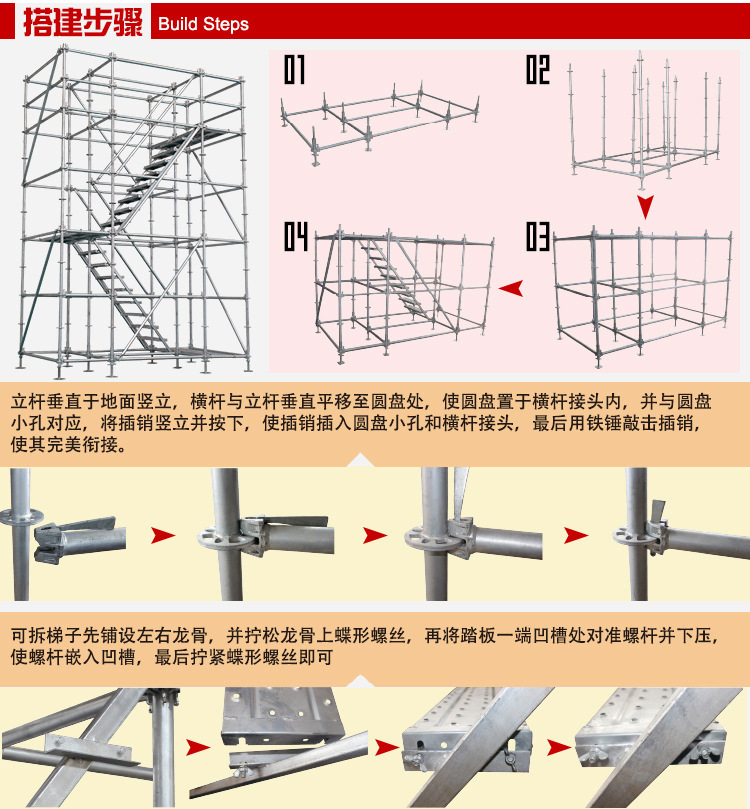 搭建步骤 Build Steps

01

02

04

03

立杆垂直于地面竖立，横杆与立杆垂直平移至圆盘处，使圆盘置于横杆接头内，并与圆盘小孔对应，将插销竖立并按下，使插销插入圆盘小孔和横杆接头，最后用铁锤敲击插销，使其完美衔接。

可拆梯子先铺设左右龙骨，并拧松龙骨上蝶形螺丝，再将踏板一端凹槽处对准螺杆并下压，使螺杆嵌入凹槽，最后拧紧蝶形螺丝即可