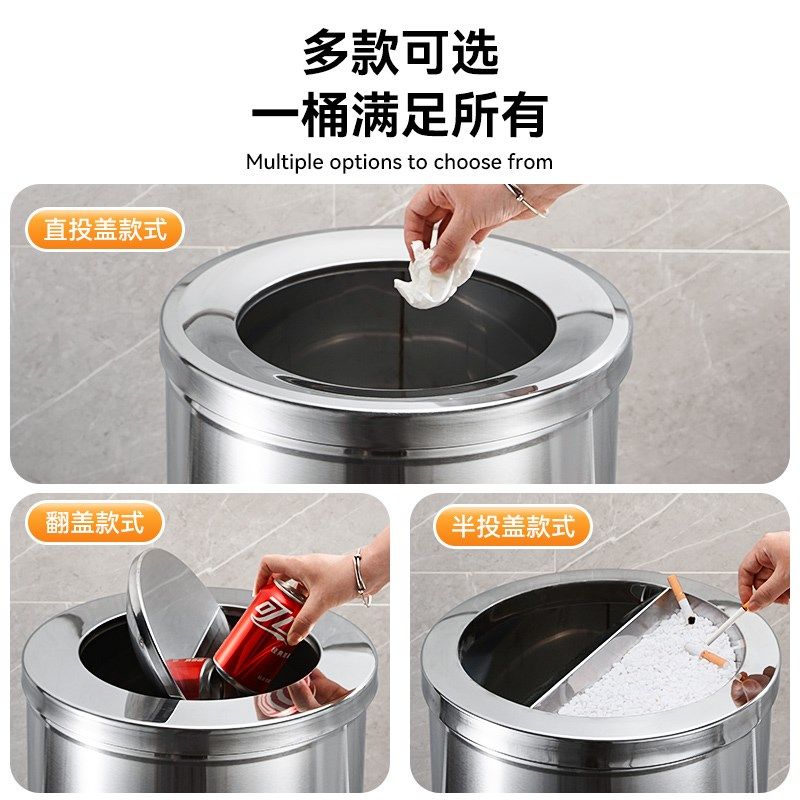 多款可选
一桶满足所有
Multiple options to choose from

直投盖款式

翻盖款式

可口可乐

半投盖款式