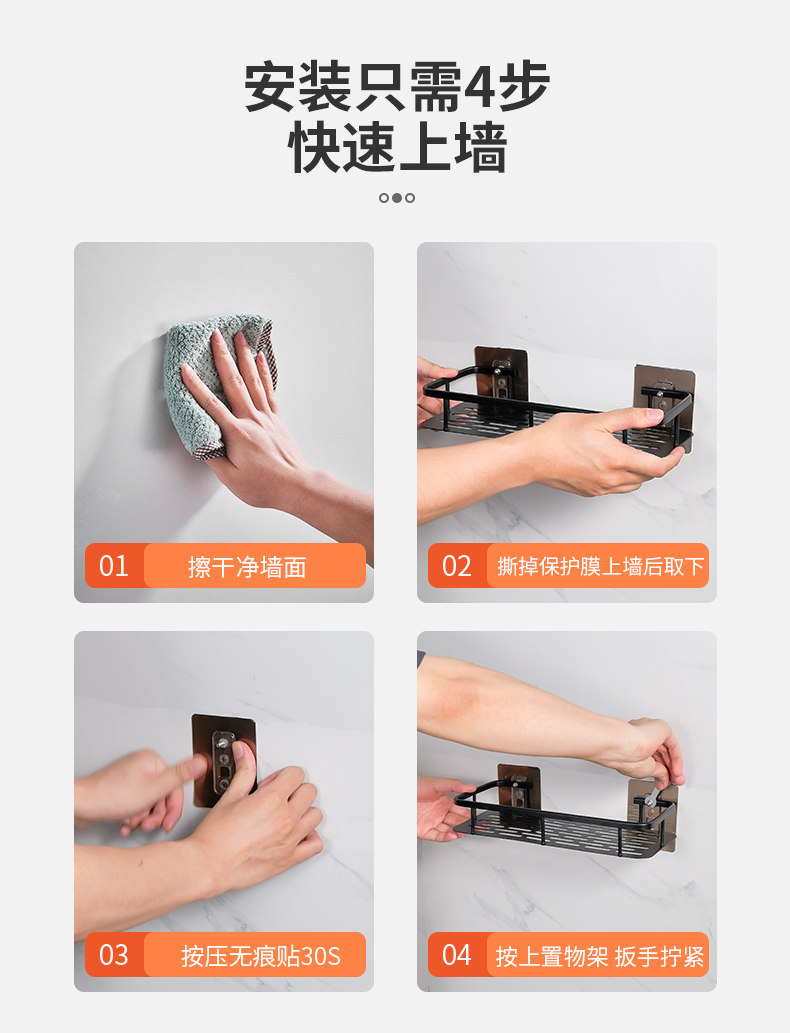 安装只需4步
快速上墙

01 擦干净墙面

02 撕掉保护膜上墙后取下

03 按压无痕贴30S

04 按上置物架 扳手拧紧