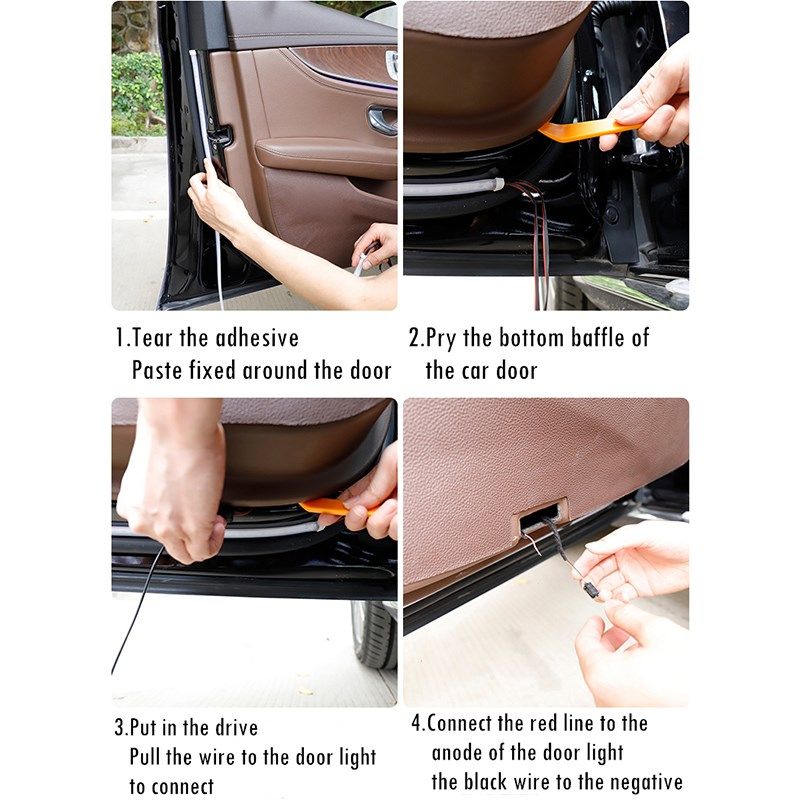 1.Tear the adhesive
Paste fixed around the door

2.Pry the bottom baffle of
the car door

3.Put in the drive
Pull the wire to the door light
to connect

4.Connect the red line to the
anode of the door light
the black wire to the negative