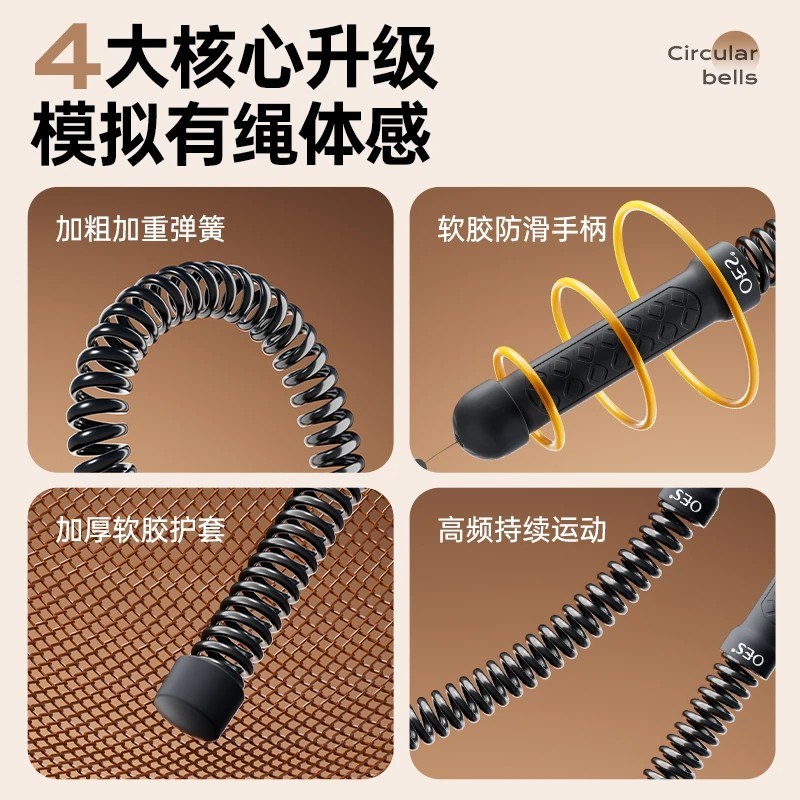 4大核心升级
模拟有绳体感

Circular bells

加粗加重弹簧

软胶防滑手柄

OES

加厚软胶护套

高频持续运动

OES

OES