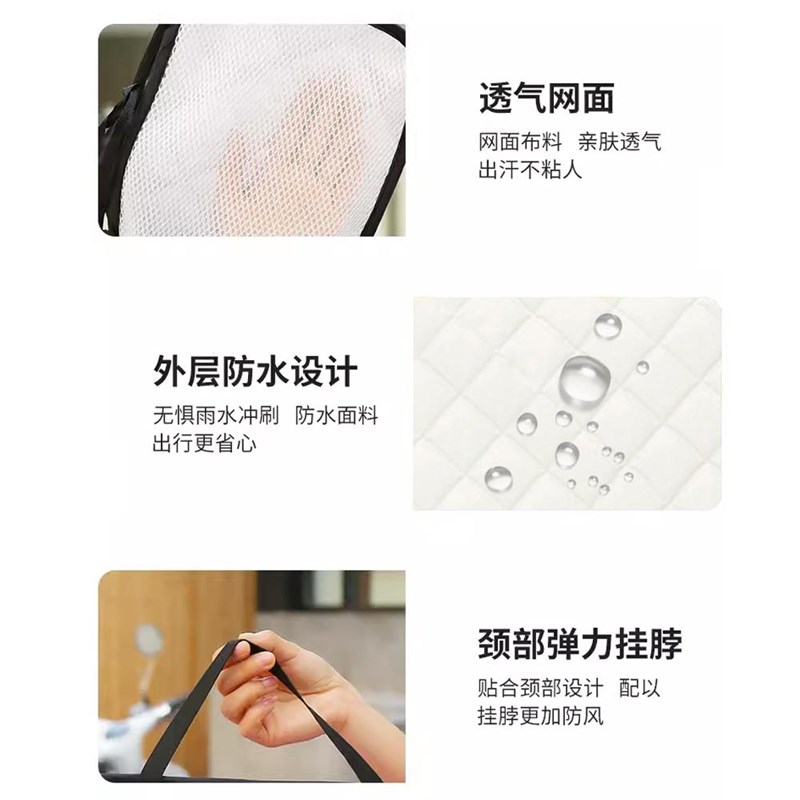 透气网面

网面布料　亲肤透气
出汗不粘人

外层防水设计

无惧雨水冲刷　防水面料
出行更省心

颈部弹力挂脖

贴合颈部设计　配以
挂脖更加防风