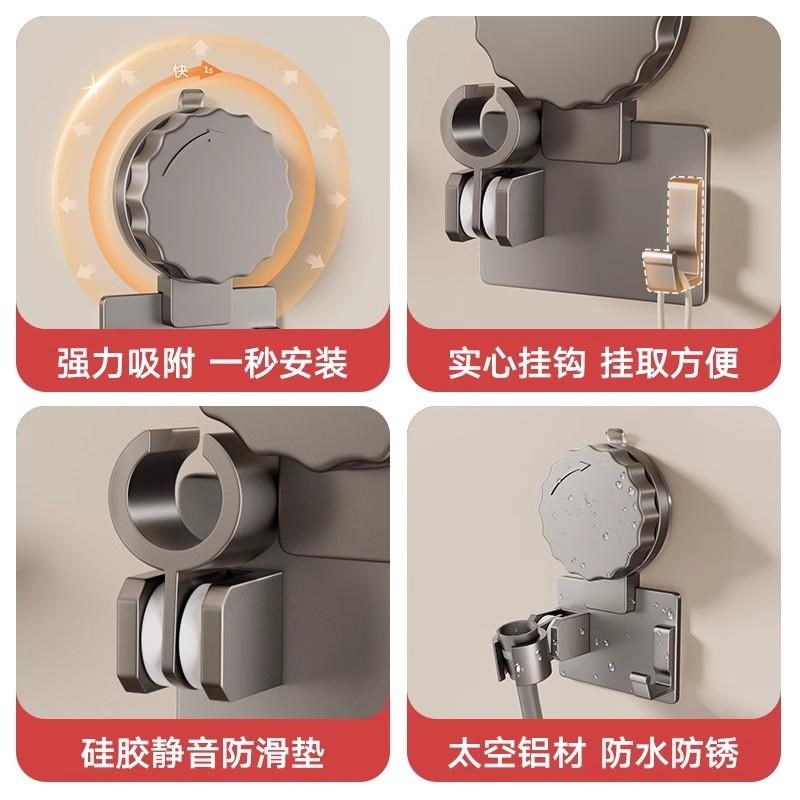 快 1s

强力吸附 一秒安装

实心挂钩 挂取方便

硅胶静音防滑垫

太空铝材 防水防锈