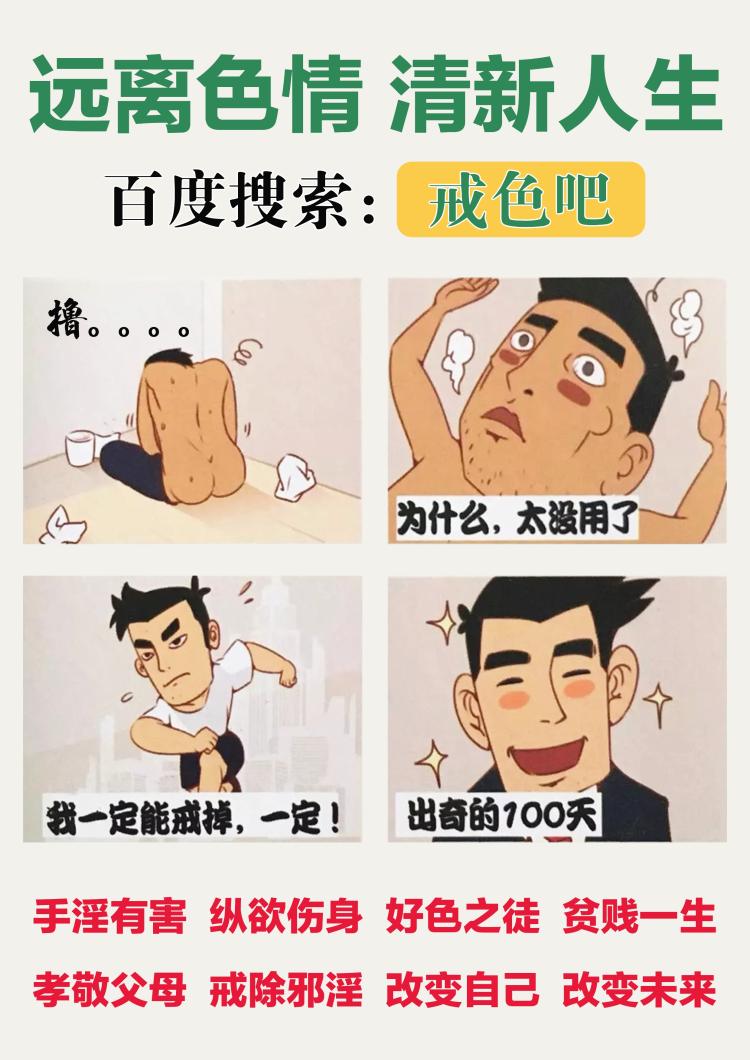 远离色情 清新人生

百度搜索：戒色吧

撸。。。。

为什么，太没用了

我一定能戒掉，一定！

出奇的100天

手淫有害 纵欲伤身 好色之徒 贫贱一生

孝敬父母 戒除邪淫 改变自己 改变未来