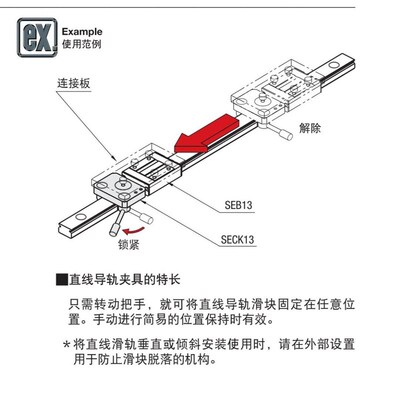 ex

Example
使用范例

连接板

解除

SEB13

SECK13

锁紧

■直线导轨夹具的特长

只需转动把手，就可将直线导轨滑块固定在任意位置。手动进行简易的位置保持时有效。

＊将直线滑轨垂直或倾斜安装使用时，请在外部设置用于防止滑块脱落的机构。