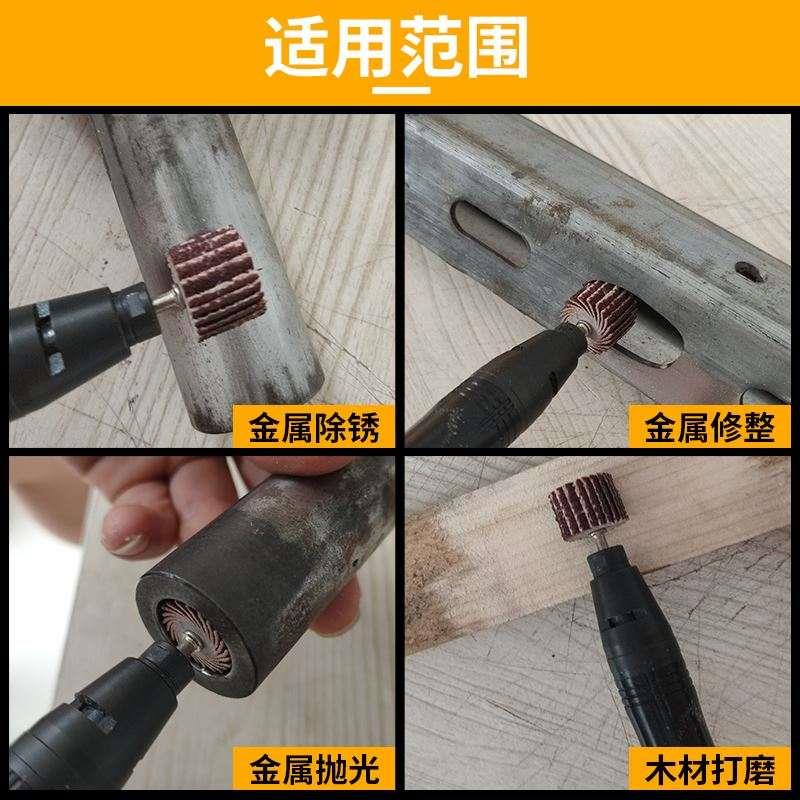 适用范围

金属除锈

金属修整

金属抛光

木材打磨