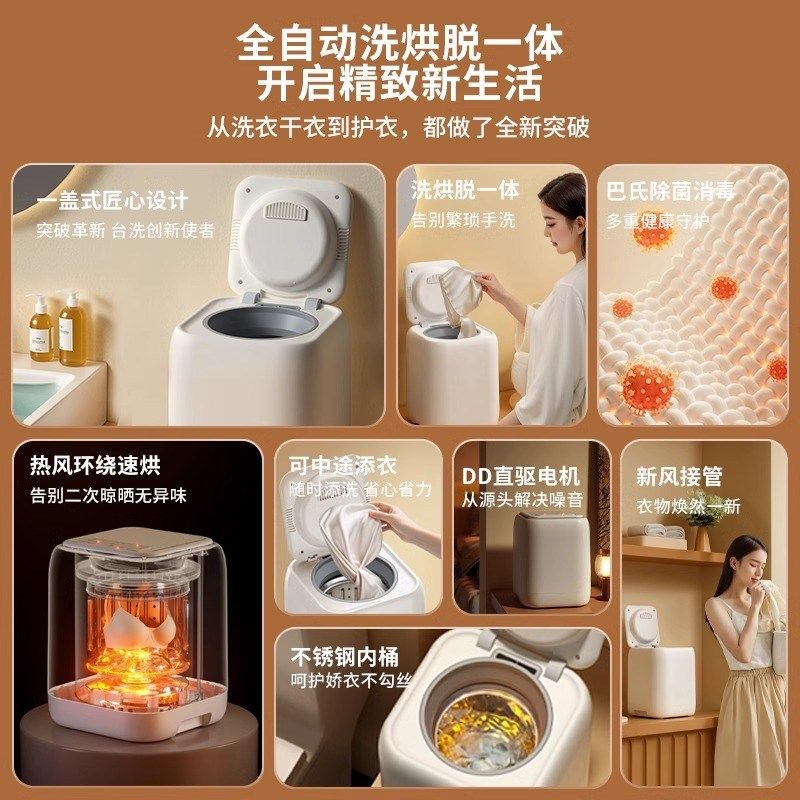 全自动洗烘脱一体
开启精致新生活
从洗衣干衣到护衣，都做了全新突破

一盖式匠心设计
突破革新 台洗创新使者

洗烘脱一体
告别繁琐手洗

巴氏除菌消毒
多重健康守护

热风环绕速烘
告别二次晾晒无异味

可中途添衣
随时添洗 省心省力

DD直驱电机
从源头解决噪音

新风接管
衣物焕然一新

不锈钢内桶
呵护娇衣不勾丝