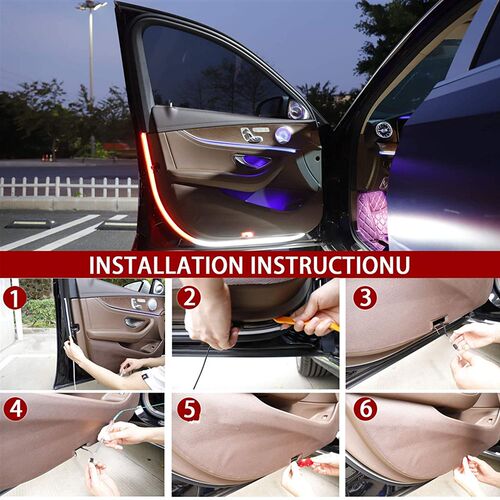 INSTALLATION INSTRUCTIONU

1

2

3

4

5

6