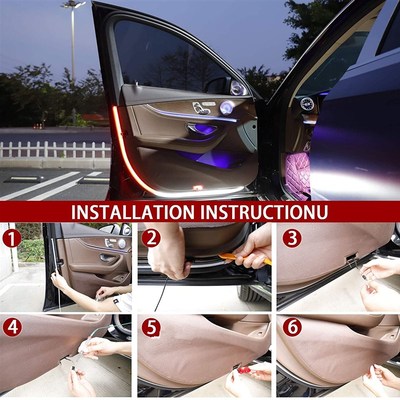 INSTALLATION INSTRUCTIONU

1

2

3

4

5

6