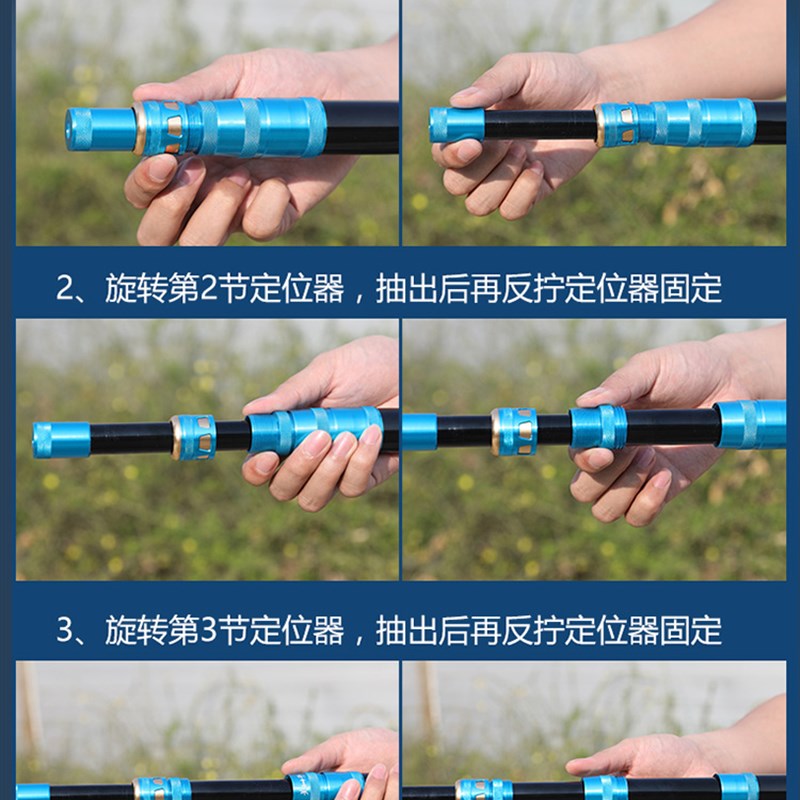 2、旋转第2节定位器，抽出后再反拧定位器固定

3、旋转第3节定位器，抽出后再反拧定位器固定