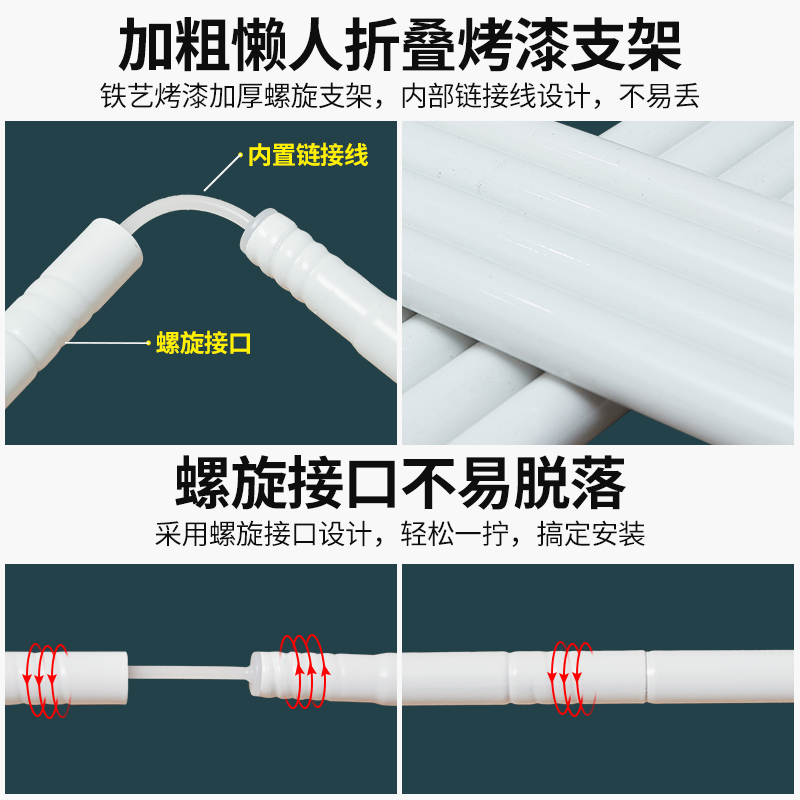 加粗懒人折叠烤漆支架

铁艺烤漆加厚螺旋支架，内部链接线设计，不易丢

内置链接线

螺旋接口

螺旋接口不易脱落

采用螺旋接口设计，轻松一拧，搞定安装