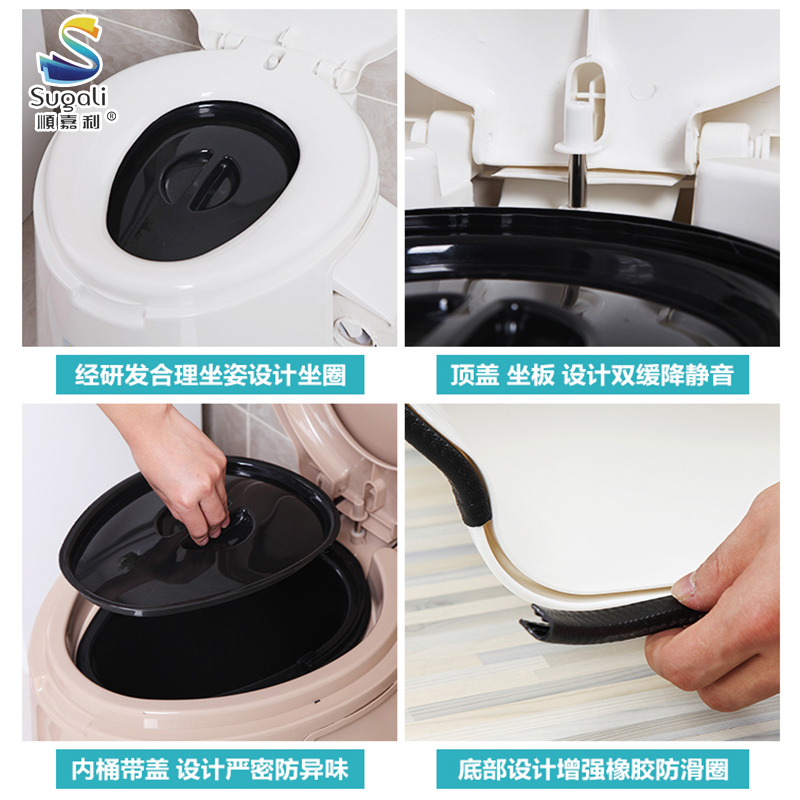 Sugali
顺嘉利®

经研发合理坐姿设计坐圈

顶盖 坐板 设计双缓降静音

内桶带盖 设计严密防异味

底部设计增强橡胶防滑圈