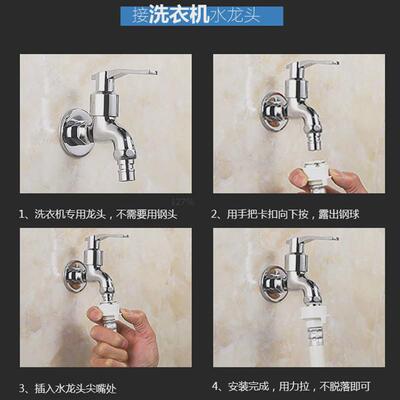 接洗衣机水龙头

1、洗衣机专用龙头，不需要用钢头

2、用手把卡扣向下按，露出钢球

3、插入水龙头尖嘴处

4、安装完成，用力拉，不脱落即可