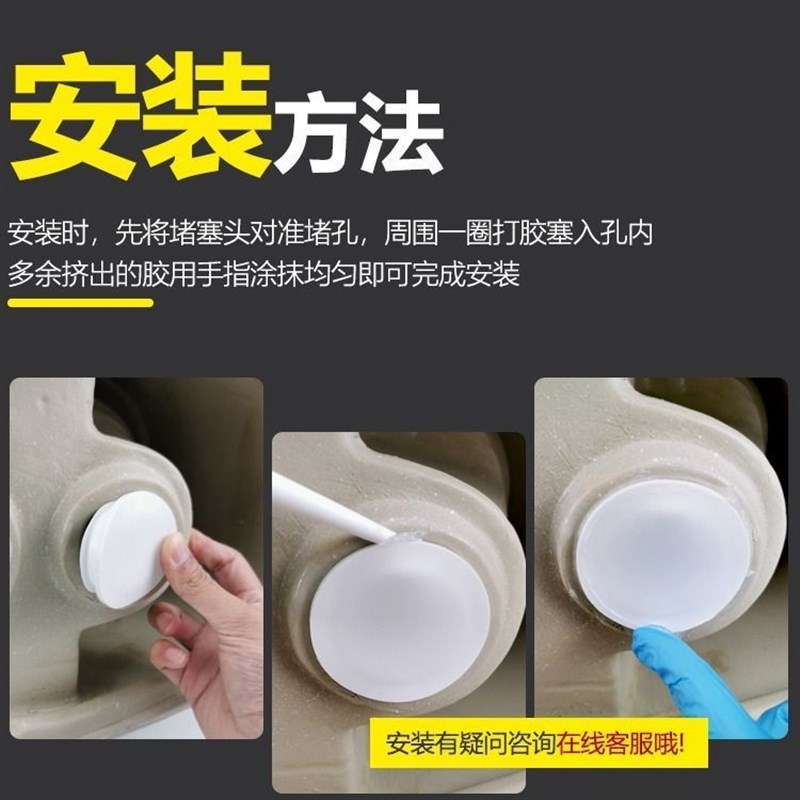 安装方法

安装时，先将堵塞头对准堵孔，周围一圈打胶塞入孔内
多余挤出的胶用手指涂抹均匀即可完成安装

安装有疑问咨询在线客服哦!