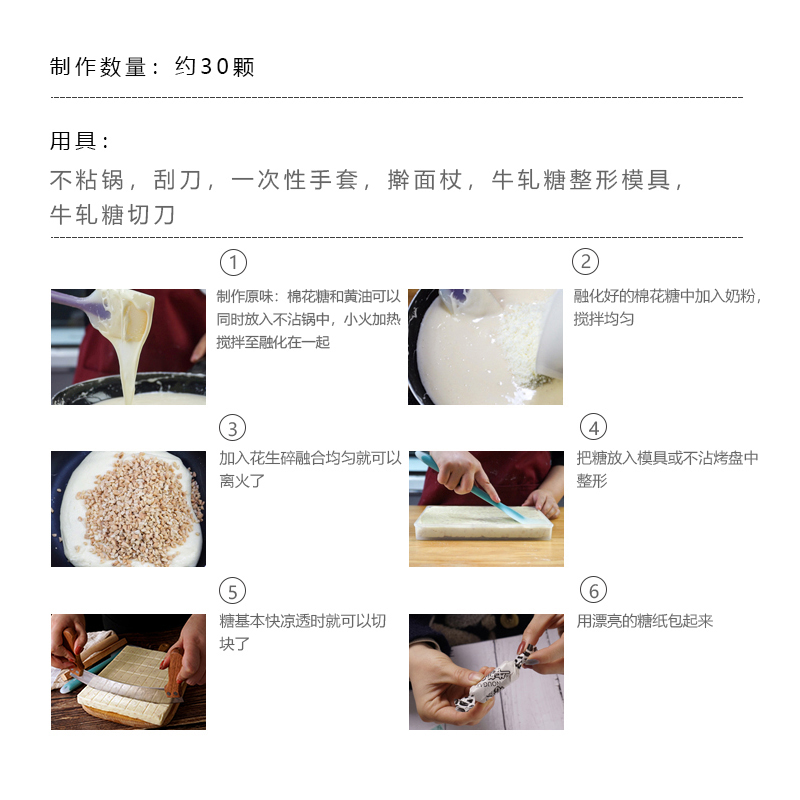 制作数量：约30颗

用具：

不粘锅，刮刀，一次性手套，擀面杖，牛轧糖整形模具，牛轧糖切刀

①

制作原味：棉花糖和黄油可以同时放入不沾锅中，小火加热搅拌至融化在一起

②

融化好的棉花糖中加入奶粉，搅拌均匀

③

加入花生碎融合均匀就可以离火了

④

把糖放入模具或不沾烤盘中整形

⑤

糖基本快凉透时就可以切块了

⑥

用漂亮的糖纸包起来