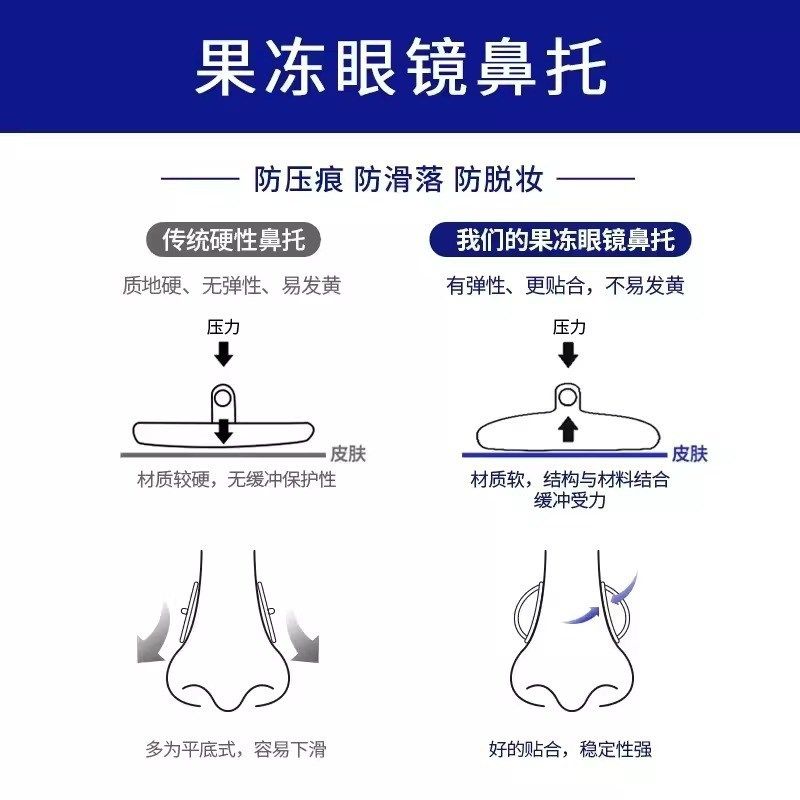 果冻眼镜鼻托

防压痕 防滑落 防脱妆

传统硬性鼻托

质地硬、无弹性、易发黄

压力

皮肤

材质较硬，无缓冲保护性

多为平底式，容易下滑

我们的果冻眼镜鼻托

有弹性、更贴合，不易发黄

压力

皮肤

材质软，结构与材料结合缓冲受力

好的贴合，稳定性强