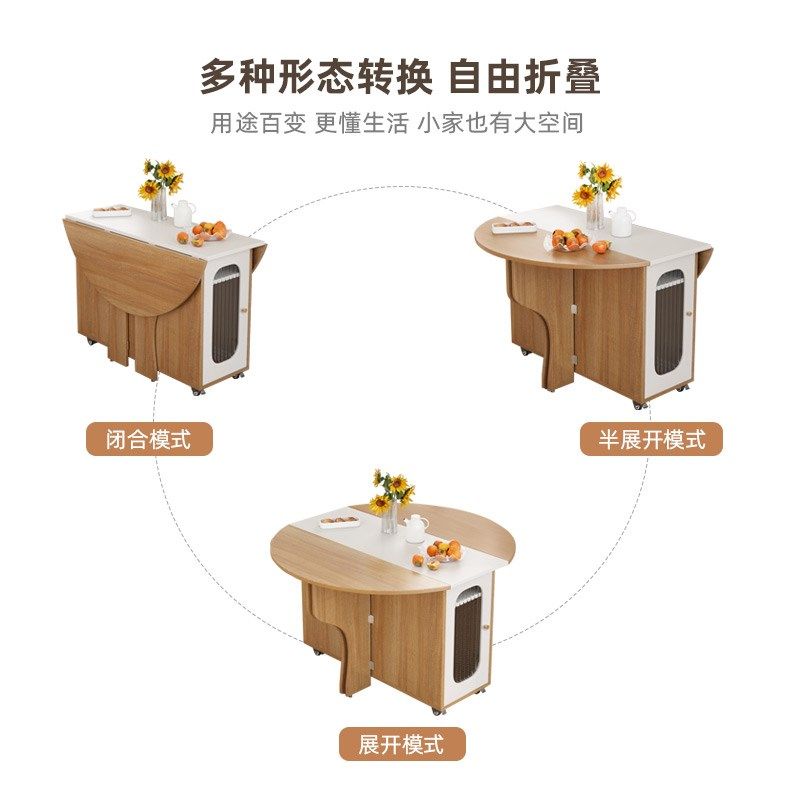 多种形态转换 自由折叠

用途百变 更懂生活 小家也有大空间

闭合模式

半展开模式

展开模式