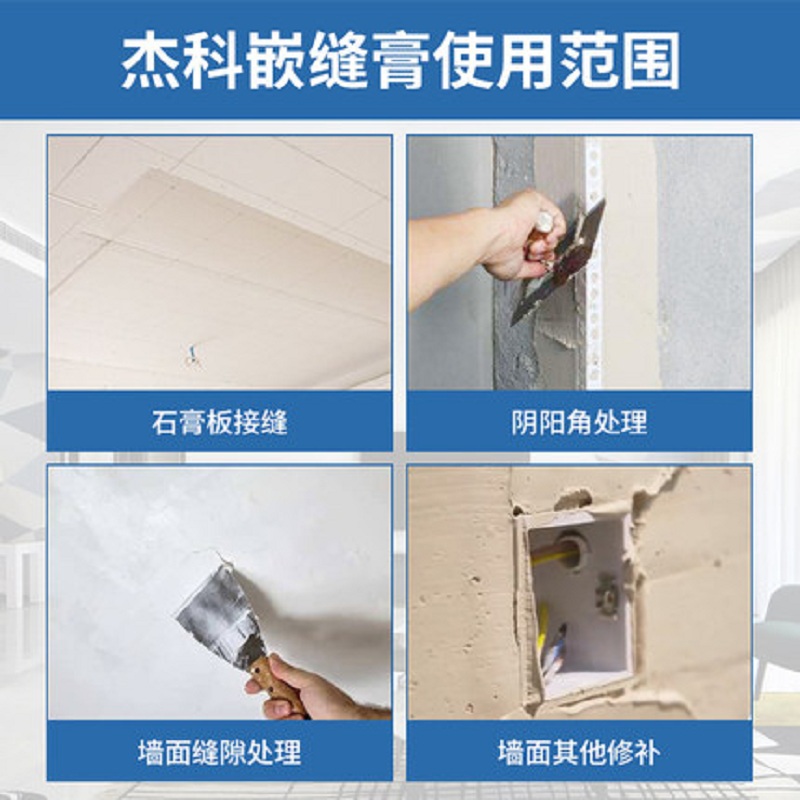 杰科嵌缝膏使用范围

石膏板接缝

阴阳角处理

墙面缝隙处理

墙面其他修补