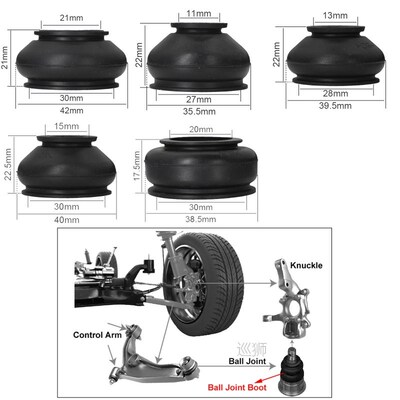 21mm
21mm
30mm
42mm

11mm
22mm
27mm
35.5mm

13mm
22mm
28mm
39.5mm

15mm
22.5mm
30mm
40mm

20mm
17.5mm
30mm
38.5mm

Knuckle
Control Arm
巡狮
Ball Joint
Ball Joint Boot