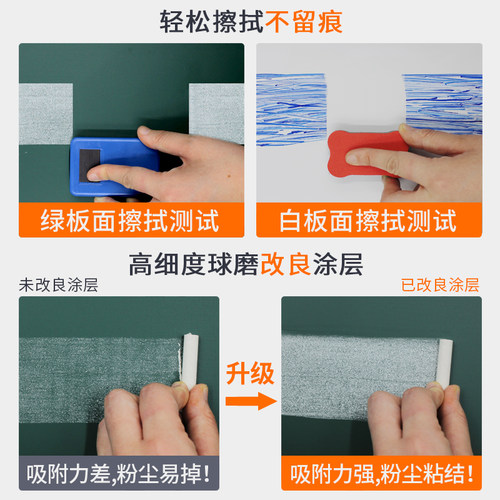 轻松擦拭不留痕

绿板面擦拭测试

白板面擦拭测试

高细度球磨改良涂层

未改良涂层

已改良涂层

升级

吸附力差,粉尘易掉!

吸附力强,粉尘粘结!