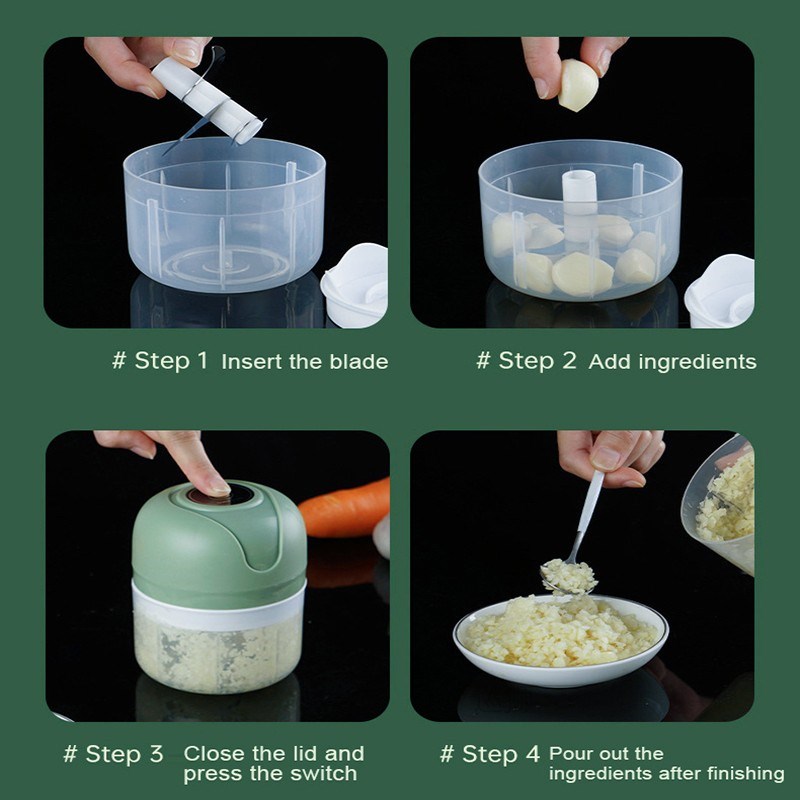 # Step 1 Insert the blade

# Step 2 Add ingredients

# Step 3 Close the lid and press the switch

# Step 4 Pour out the ingredients after finishing