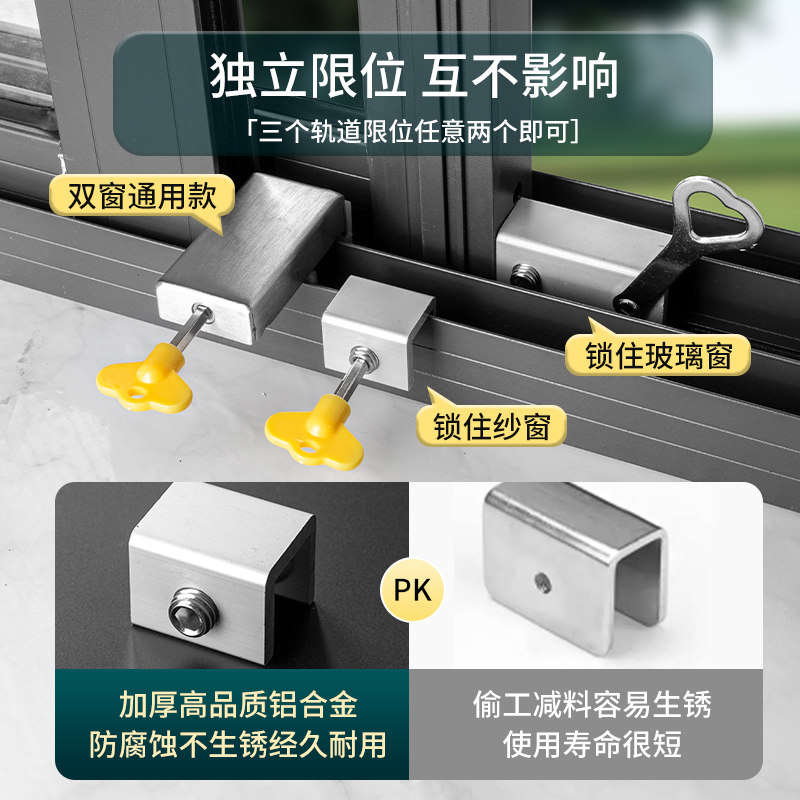 独立限位 互不影响

「三个轨道限位任意两个即可」

双窗通用款

锁住玻璃窗

锁住纱窗

PK

加厚高品质铝合金
防腐蚀不生锈经久耐用

偷工减料容易生锈
使用寿命很短