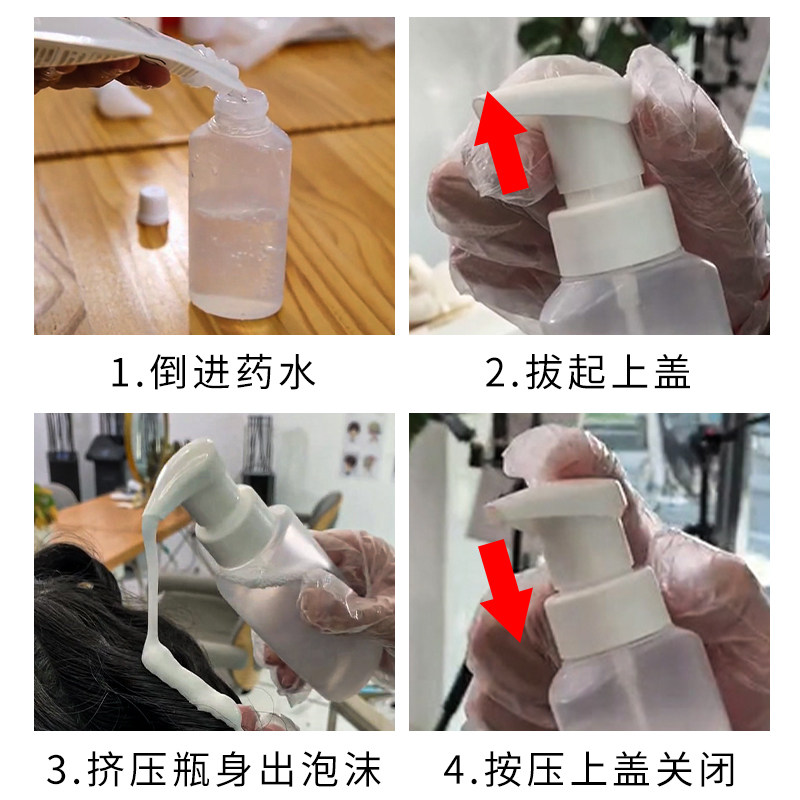 1.倒进药水

2.拔起上盖

3.挤压瓶身出泡沫

4.按压上盖关闭